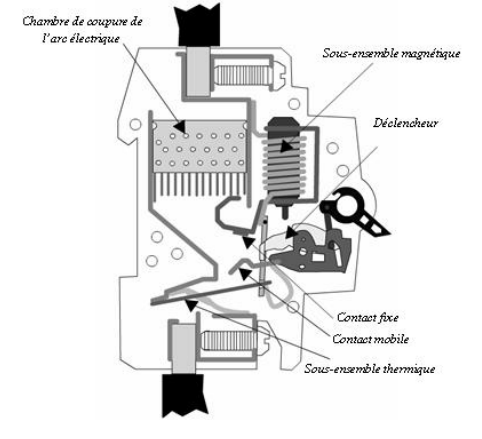 Chambre de coupure de l'arc électrique

Sous-ensemble magnétique

Déclencheur

Contact fixe

Contact mobile

Sous-ensemble thermique