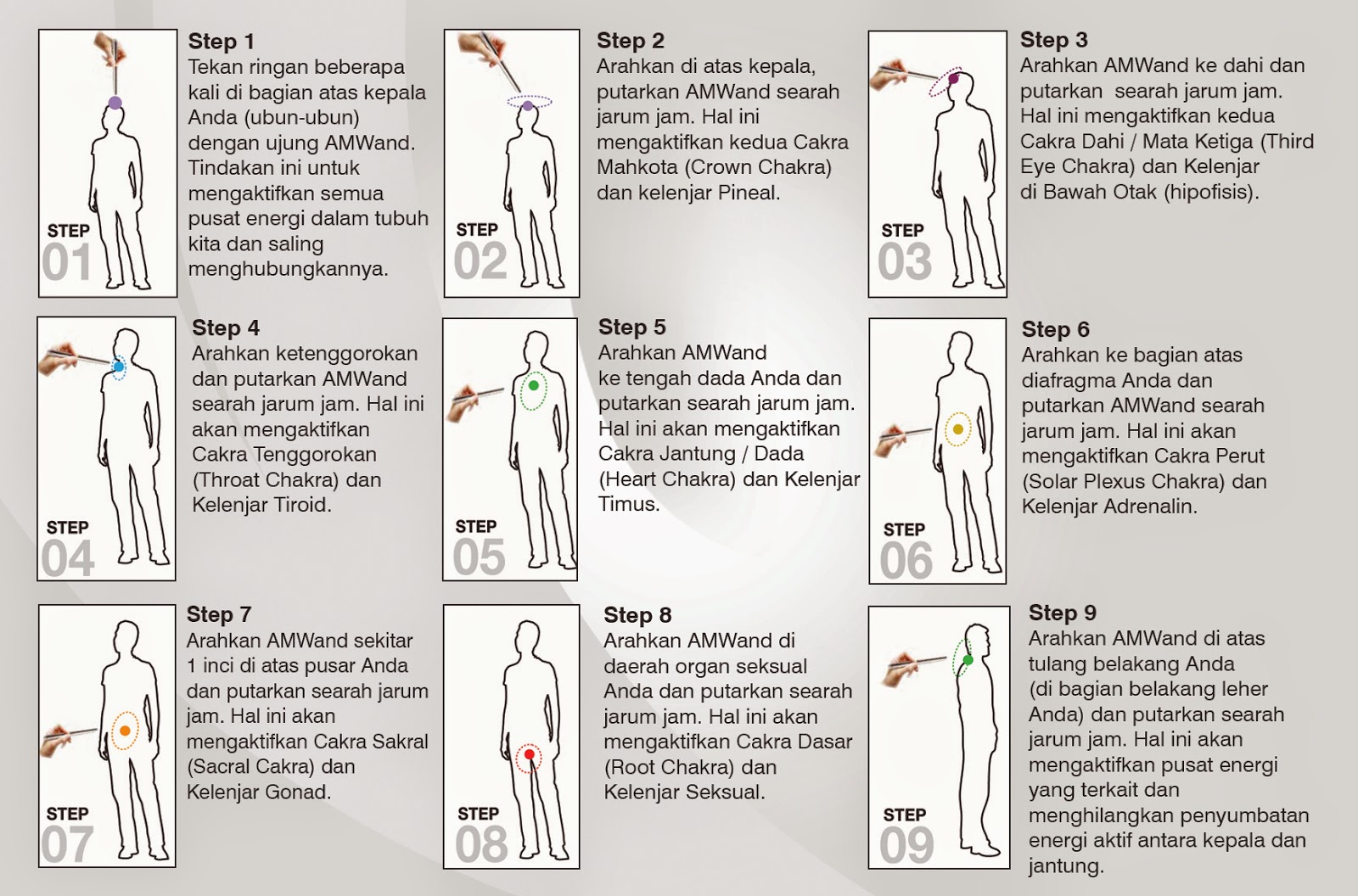 STEP
01

Step 1
Tekan ringan beberapa kali di bagian atas kepala Anda (ubun-ubun) dengan ujung AMWand. Tindakan ini untuk mengaktifkan semua pusat energi dalam tubuh kita dan saling menghubungkannya.

STEP
02

Step 2
Arahkan di atas kepala, putarkan AMWand searah jarum jam. Hal ini mengaktifkan kedua Cakra Mahkota (Crown Chakra) dan kelenjar Pineal.

STEP
03

Step 3
Arahkan AMWand ke dahi dan putarkan searah jarum jam. Hal ini mengaktifkan kedua Cakra Dahi / Mata Ketiga (Third Eye Chakra) dan Kelenjar di Bawah Otak (hipofisis).

STEP
04

Step 4
Arahkan ketenggorokan dan putarkan AMWand searah jarum jam. Hal ini akan mengaktifkan Cakra Tenggorokan (Throat Chakra) dan Kelenjar Tiroid.

STEP
05

Step 5
Arahkan AMWand ke tengah dada Anda dan putarkan searah jarum jam. Hal ini akan mengaktifkan Cakra Jantung / Dada (Heart Chakra) dan Kelenjar Timus.

STEP
06

Step 6
Arahkan ke bagian atas diafragma Anda dan putarkan AMWand searah jarum jam. Hal ini akan mengaktifkan Cakra Perut (Solar Plexus Chakra) dan Kelenjar Adrenalin.

STEP
07

Step 7
Arahkan AMWand sekitar 1 inci di atas pusar Anda dan putarkan searah jarum jam. Hal ini akan mengaktifkan Cakra Sakral (Sacral Cakra) dan Kelenjar Gonad.

STEP
08

Step 8
Arahkan AMWand di daerah organ seksual Anda dan putarkan searah jarum jam. Hal ini akan mengaktifkan Cakra Dasar (Root Chakra) dan Kelenjar Seksual.

STEP
09

Step 9
Arahkan AMWand di atas tulang belakang Anda (di bagian belakang leher Anda) dan putarkan searah jarum jam. Hal ini akan mengaktifkan pusat energi yang terkait dan menghilangkan penyumbatan energi aktif antara kepala dan jantung.