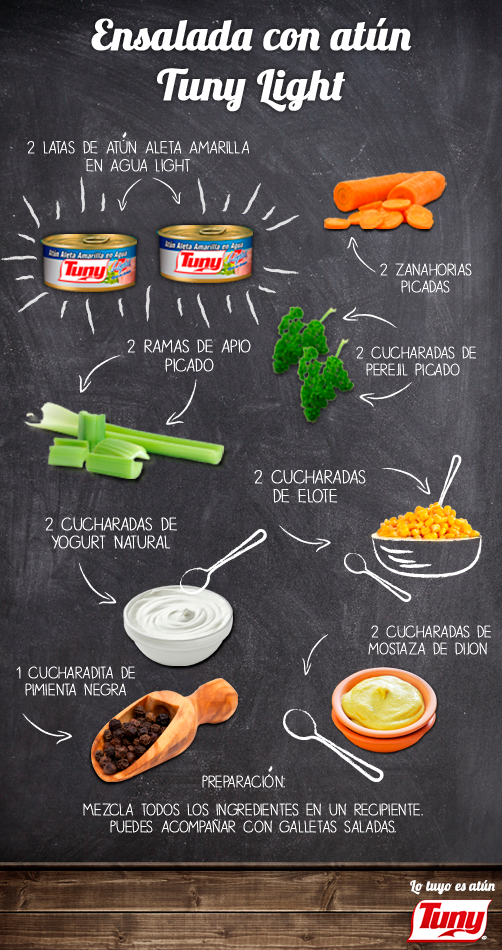 Ensalada con atún
Tuny Light

2 LATAS DE ATÚN ALETA AMARILLA EN AGUA LIGHT

Atún Aleta Amarilla en Agua
Tuny

Atún Aleta Amarilla en Agua
Tuny

2 ZANAHORIAS PICADAS

2 RAMAS DE APIO PICADO

2 CUCHARADAS DE PEREJIL PICADO

2 CUCHARADAS DE ELOTE

2 CUCHARADAS DE YOGURT NATURAL

2 CUCHARADAS DE MOSTAZA DE DIJON

1 CUCHARADITA DE PIMIENTA NEGRA

PREPARACIÓN:
MEZCLA TODOS LOS INGREDIENTES EN UN RECIPIENTE.
PUEDES ACOMPAÑAR CON GALLETAS SALADAS.

Lo tuyo es atún
Tuny