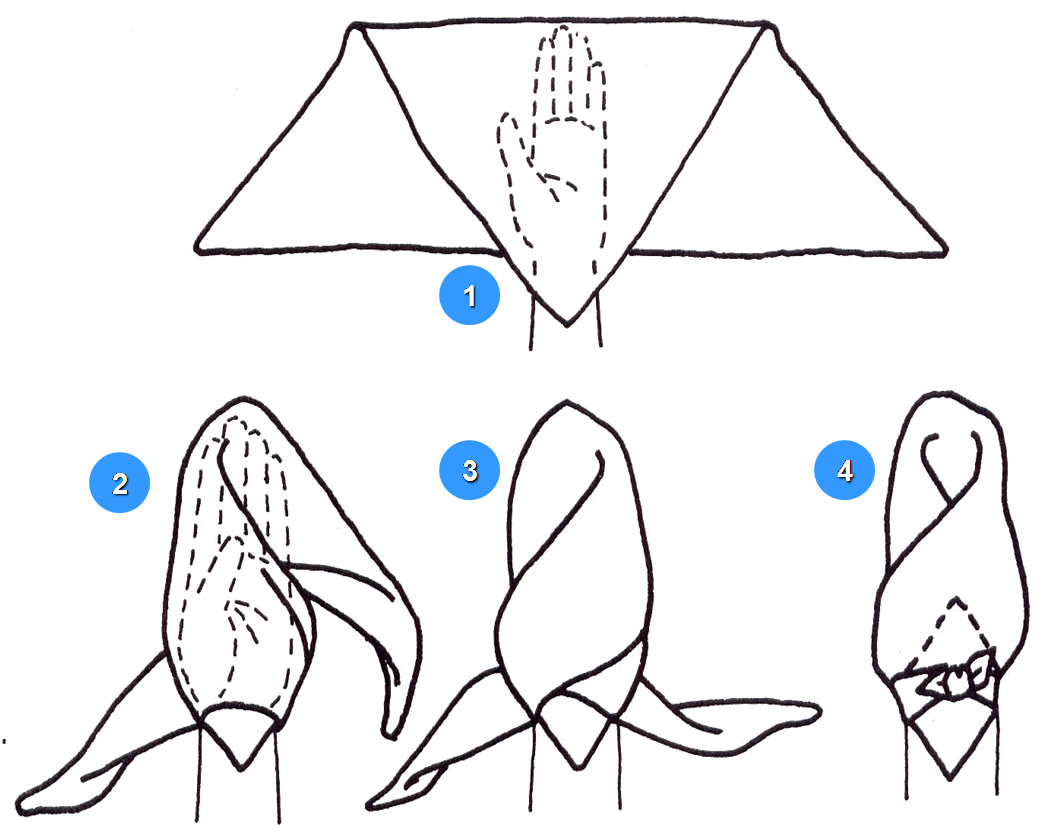 1

2

3

4