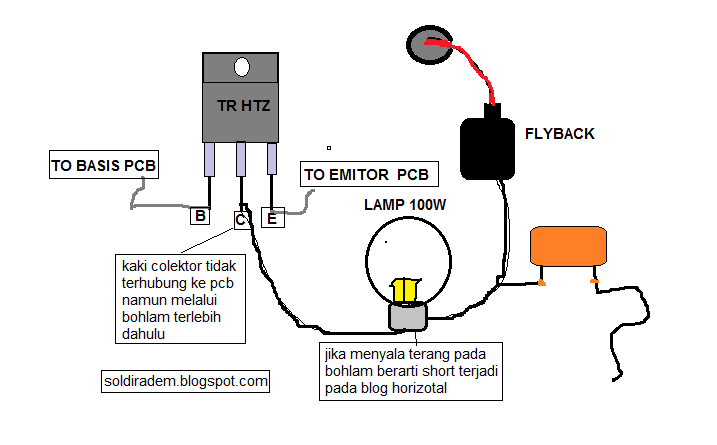 TR HTZ

FLYBACK

TO BASIS PCB

TO EMITOR PCB

LAMP 100W

B

C

E

kaki colektor tidak terhubung ke pcb namun melalui bohlam terlebih dahulu

jika menyala terang pada bohlam berarti short terjadi pada blog horizotal

soldiradem.blogspot.com