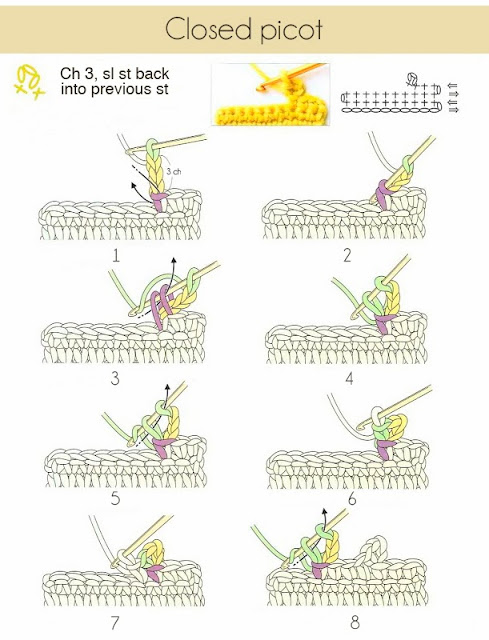 Closed picot

Ch 3, sl st back into previous st

3 ch

1

2

3

4

5

6

7

8