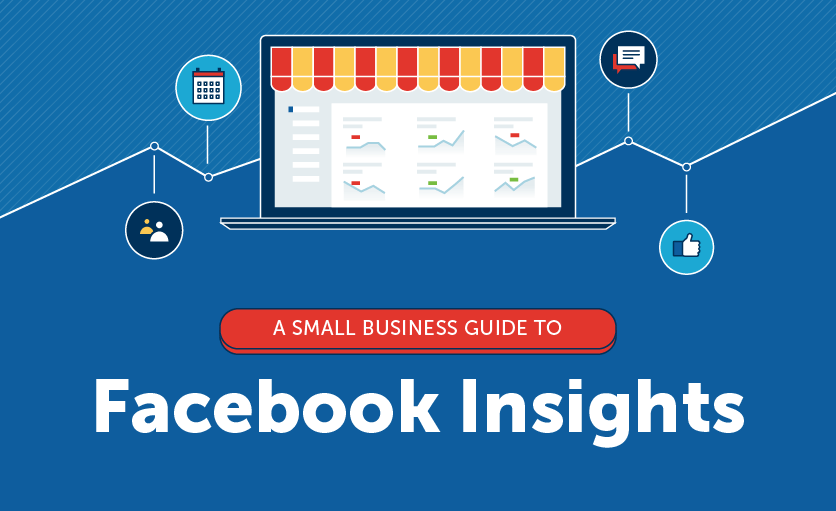 A SMALL BUSINESS GUIDE TO

Facebook Insights