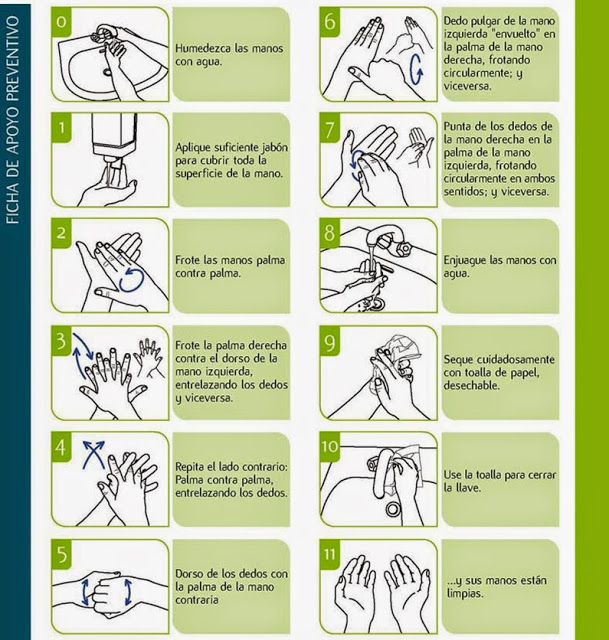 FICHA DE APOYO PREVENTIVO

0

Humedezca las manos con agua.

1

Aplique suficiente jabón para cubrir toda la superficie de la mano.

2

Frote las manos palma contra palma.

3

Frote la palma derecha contra el dorso de la mano izquierda, entrelazando los dedos y viceversa.

4

Repita el lado contrario: Palma contra palma, entrelazando los dedos.

5

Dorso de los dedos con la palma de la mano contraria

6

Dedo pulgar de la mano izquierda "envuelto" en la palma de la mano derecha, frotando circularmente; y viceversa.

7

Punta de los dedos de la mano derecha en la palma de la mano izquierda, frotando circularmente en ambos sentidos; y viceversa.

8

Enjuague las manos con agua.

9

Seque cuidadosamente con toalla de papel, desechable.

10

Use la toalla para cerrar la llave.

11

...y sus manos están limpias.