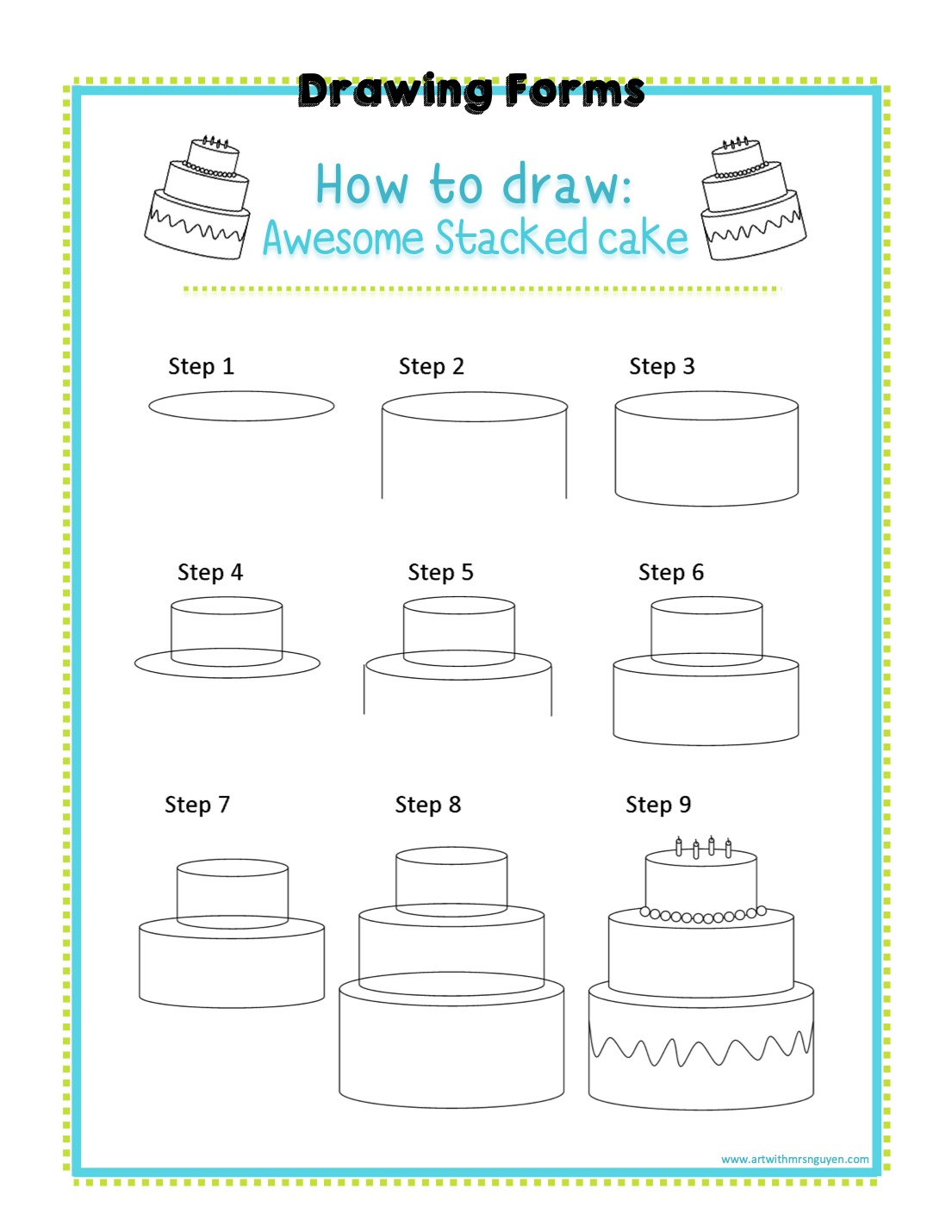 Drawing Forms

How to draw:
Awesome Stacked cake

Step 1

Step 2

Step 3

Step 4

Step 5

Step 6

Step 7

Step 8

Step 9

www.artwithmrsnguyen.com