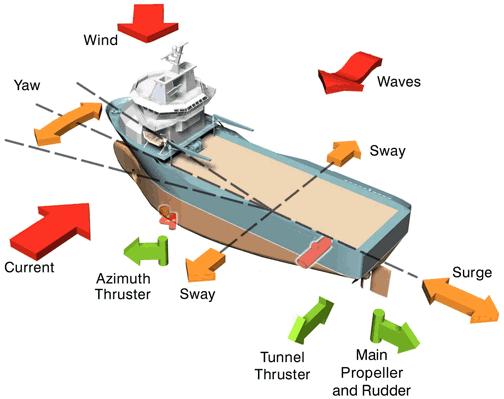 Wind

Yaw

Waves

Sway

Current

Azimuth Thruster

Sway

Surge

Tunnel Thruster

Main Propeller and Rudder