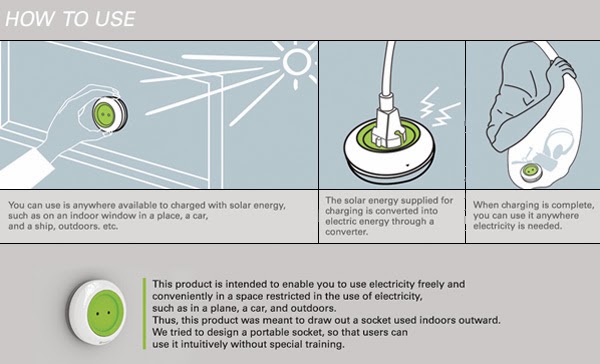 HOW TO USE

You can use is anywhere available to charged with solar energy, such as on an indoor window in a place, a car, and a ship, outdoors. etc.

The solar energy supplied for charging is converted into electric energy through a converter.

When charging is complete, you can use it anywhere electricity is needed.

This product is intended to enable you to use electricity freely and conveniently in a space restricted in the use of electricity, such as in a plane, a car, and outdoors.
Thus, this product was meant to draw out a socket used indoors outward.
We tried to design a portable socket, so that users can use it intuitively without special training.