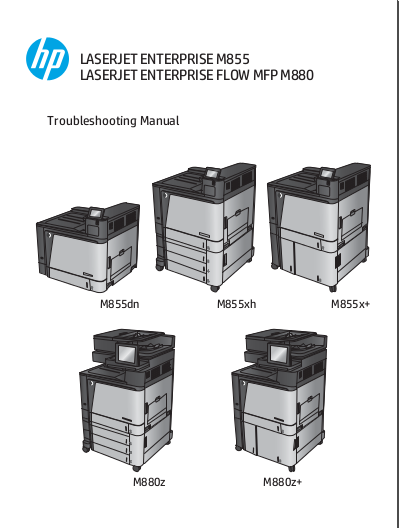 hp

LASERJET ENTERPRISE M855
LASERJET ENTERPRISE FLOW MFP M880

Troubleshooting Manual

M855dn

M855xh

M855x+

M880z

M880z+