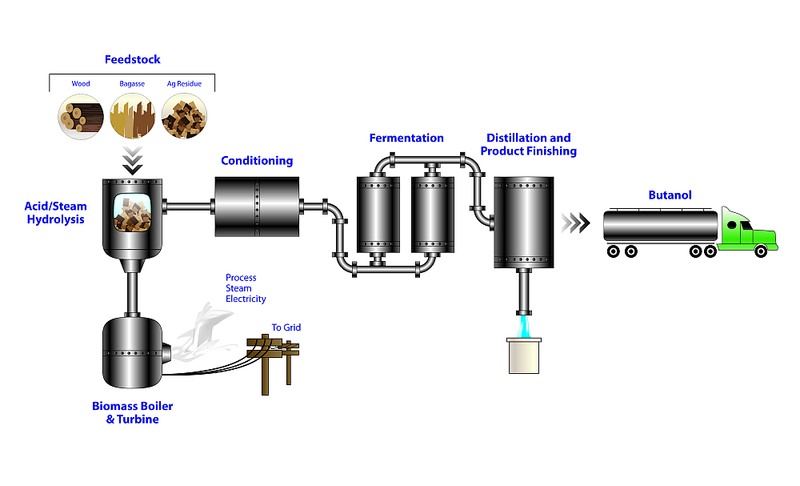 Feedstock

Wood Bagasse Ag Residue

Acid/Steam Hydrolysis

Conditioning

Fermentation

Distillation and Product Finishing

Butanol

Process Steam Electricity

To Grid

Biomass Boiler & Turbine