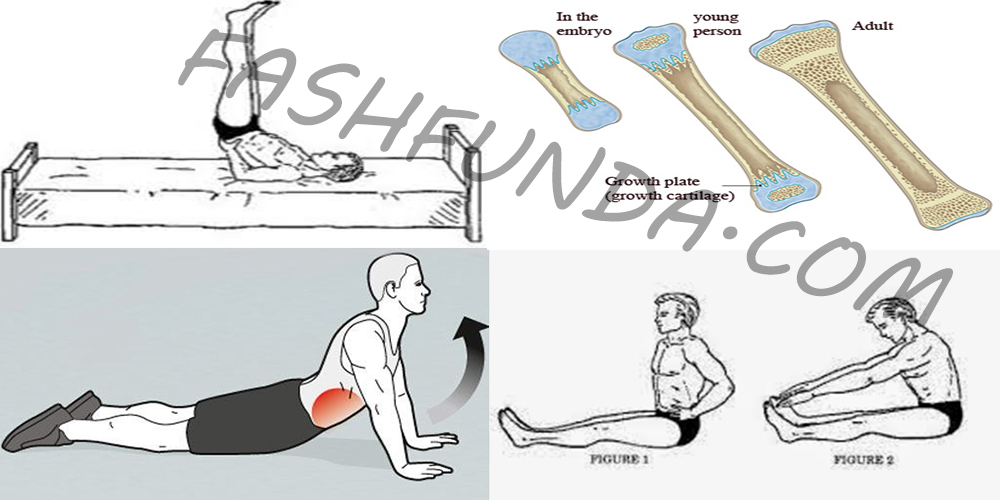 FASHFUNDA.COM

In the embryo

young person

Adult

Growth plate (growth cartilage)

FIGURE 1

FIGURE 2