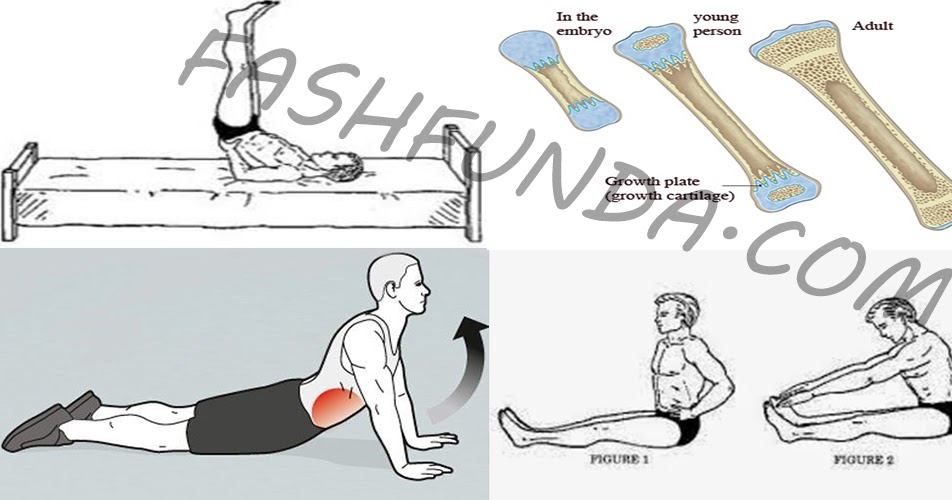 FASHFUNDA.COM

In the embryo

young person

Adult

Growth plate (growth cartilage)

FIGURE 1

FIGURE 2