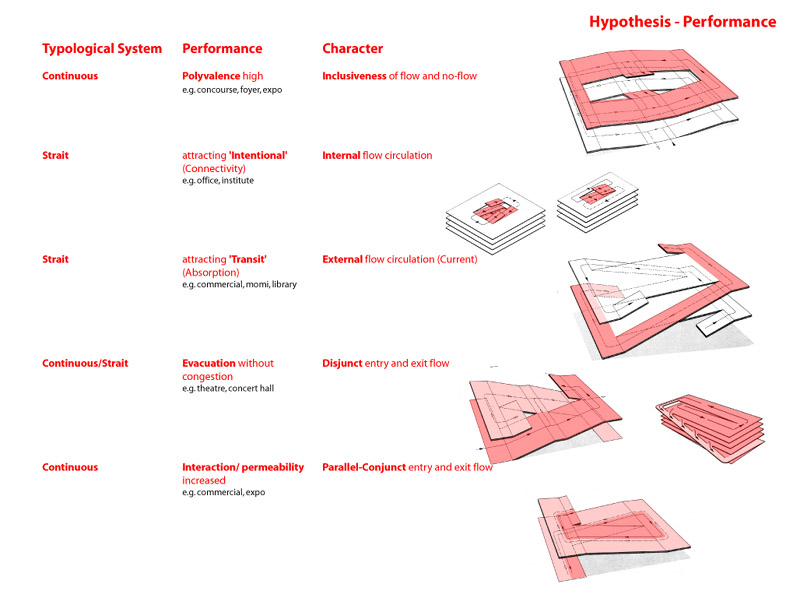 Hypothesis - Performance

| Typological System | Performance | Character |
|---|---|---|
| Continuous | Polyvalence high e.g. concourse, foyer, expo | Inclusiveness of flow and no-flow |
| Strait | attracting 'Intentional' (Connectivity) e.g. office, institute | Internal flow circulation |
| Strait | attracting 'Transit' (Absorption) e.g. commercial, momi, library | External flow circulation (Current) |
| Continuous/Strait | Evacuation without congestion e.g. theatre, concert hall | Disjunct entry and exit flow |
| Continuous | Interaction/ permeability increased e.g. commercial, expo | Parallel-Conjunct entry and exit flow |