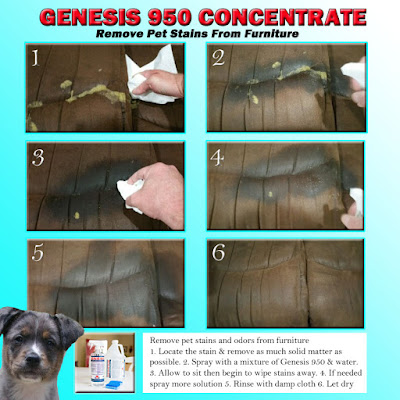 GENESIS 950 CONCENTRATE
Remove Pet Stains From Furniture

1

2

3

4

5

6

Remove pet stains and odors from furniture
1. Locate the stain & remove as much solid matter as possible. 2. Spray with a mixture of Genesis 950 & water. 3. Allow to sit then begin to wipe stains away. 4. If needed spray more solution 5. Rinse with damp cloth 6. Let dry