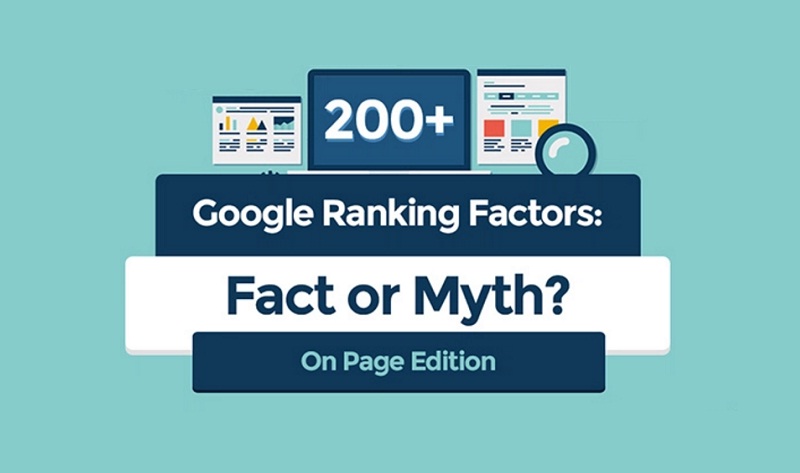 200+

Google Ranking Factors:

Fact or Myth?

On Page Edition