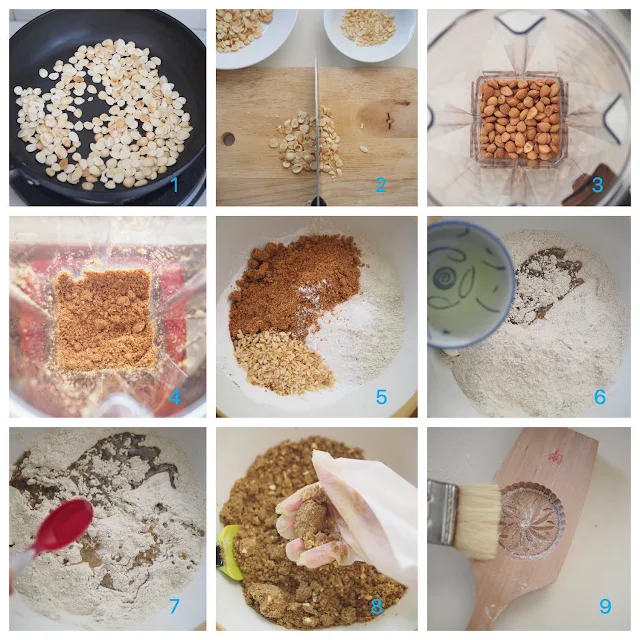 1
2
3
4
5
6
7
8
9