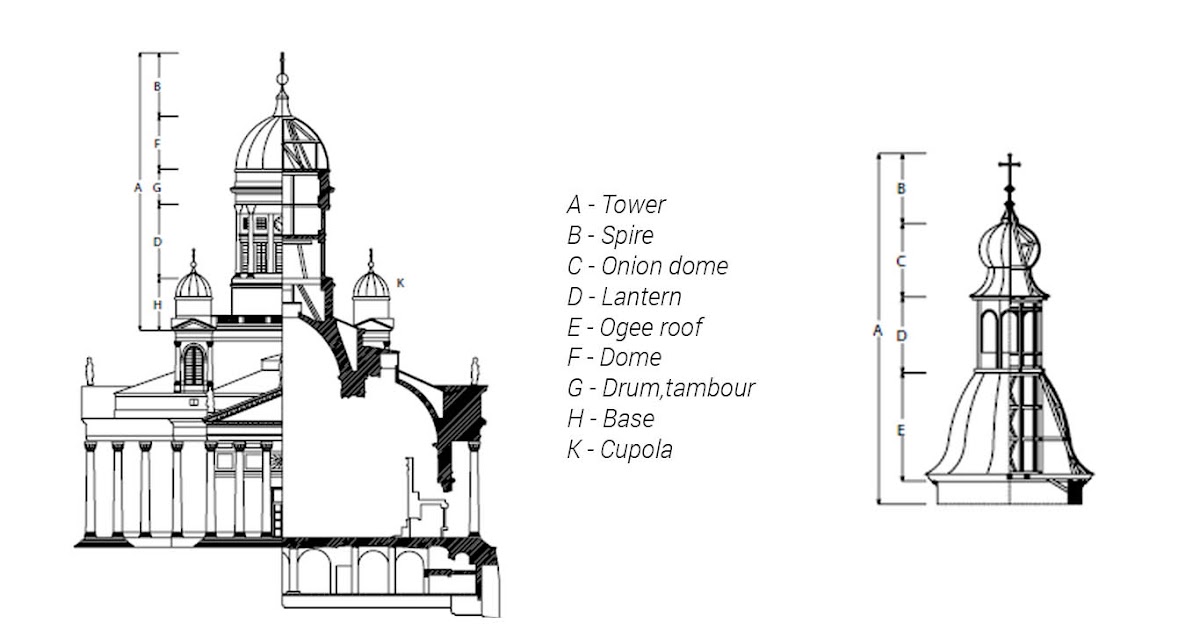 B
F
A G
D
H
K

A - Tower
B - Spire
C - Onion dome
D - Lantern
E - Ogee roof
F - Dome
G - Drum,tambour
H - Base
K - Cupola

B
C
A D
E