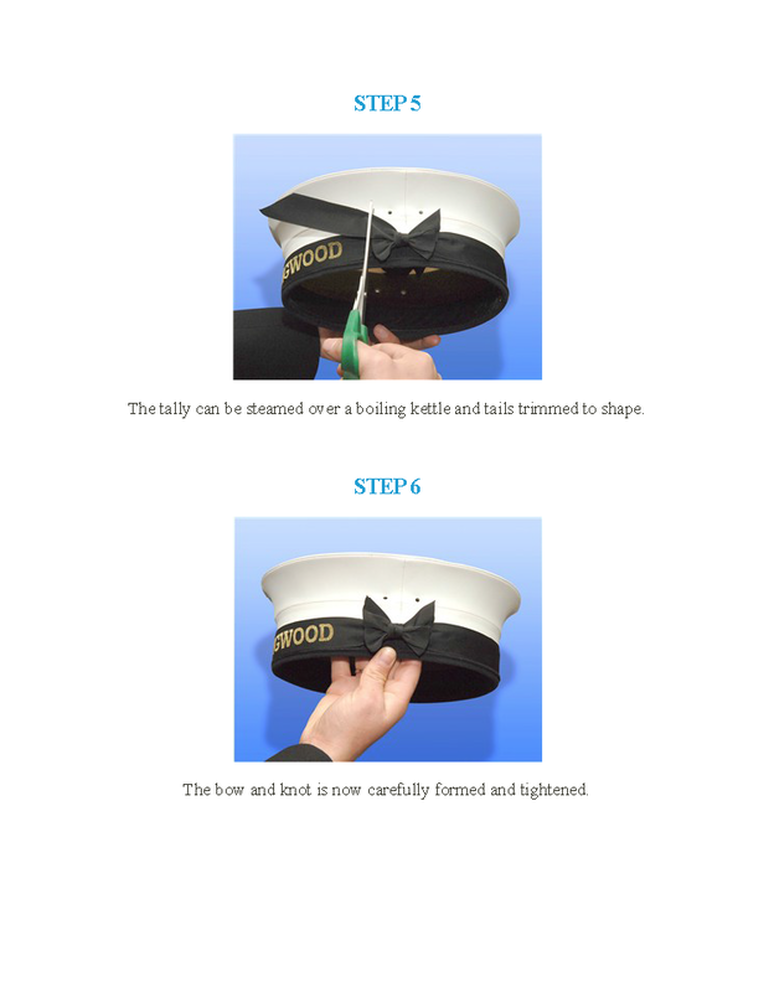 STEP 5

GWOOD

The tally can be steamed over a boiling kettle and tails trimmed to shape.

STEP 6

GWOOD

The bow and knot is now carefully formed and tightened.