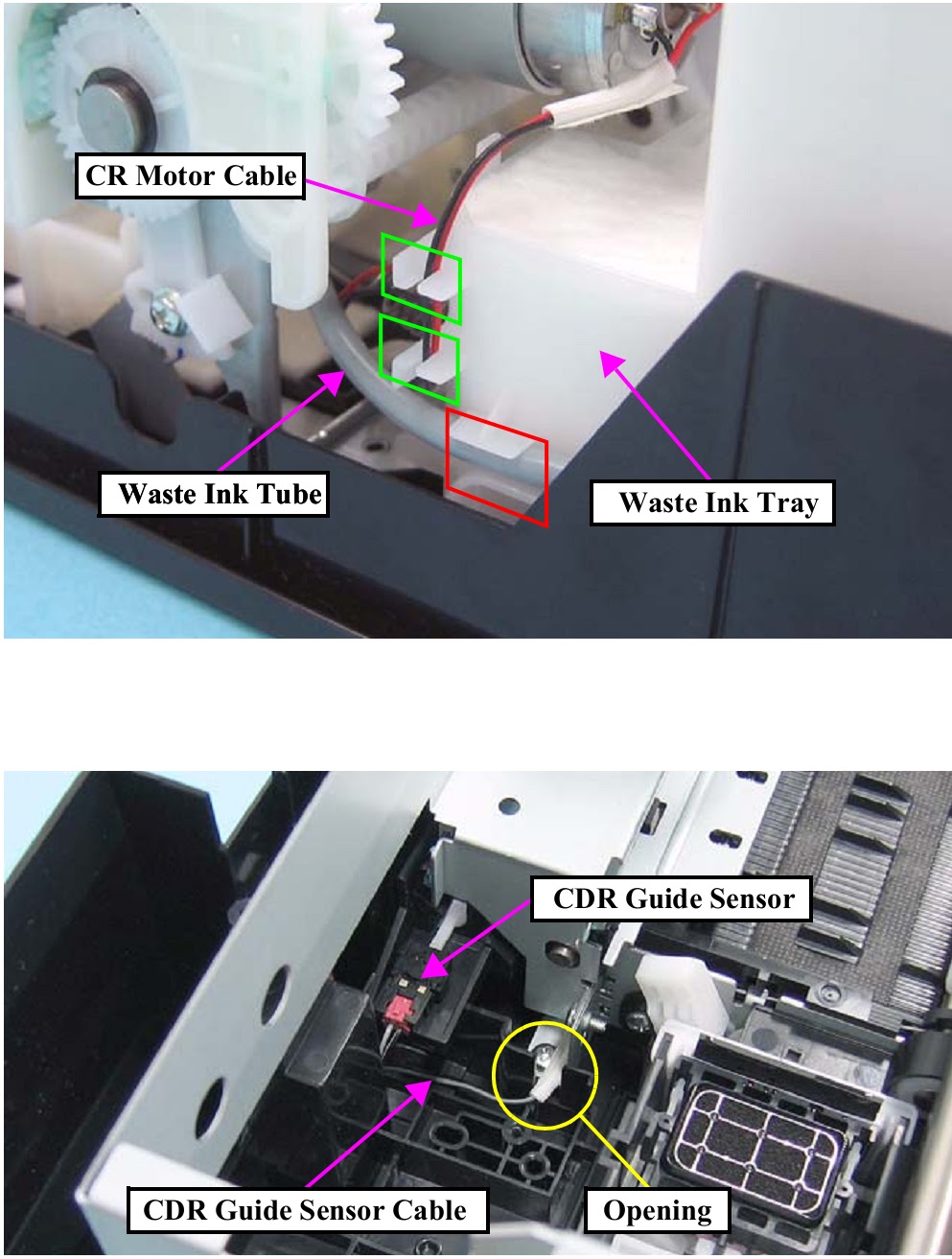 CR Motor Cable

Waste Ink Tube

Waste Ink Tray

CDR Guide Sensor

CDR Guide Sensor Cable

Opening