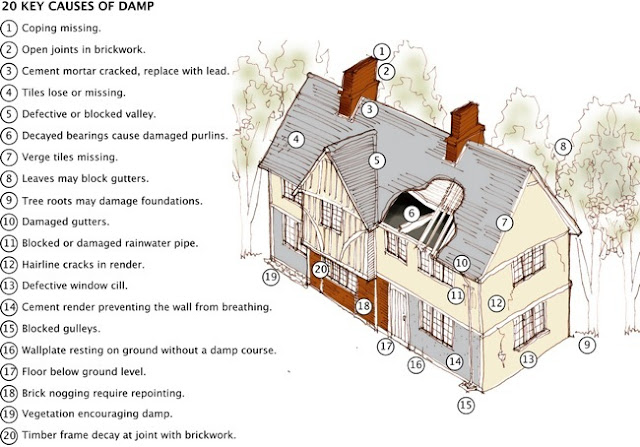 20 KEY CAUSES OF DAMP

1 Coping missing.
2 Open joints in brickwork.
3 Cement mortar cracked, replace with lead.
4 Tiles lose or missing.
5 Defective or blocked valley.
6 Decayed bearings cause damaged purlins.
7 Verge tiles missing.
8 Leaves may block gutters.
9 Tree roots may damage foundations.
10 Damaged gutters.
11 Blocked or damaged rainwater pipe.
12 Hairline cracks in render.
13 Defective window cill.
14 Cement render preventing the wall from breathing.
15 Blocked gulleys.
16 Wallplate resting on ground without a damp course.
17 Floor below ground level.
18 Brick nogging require repointing.
19 Vegetation encouraging damp.
20 Timber frame decay at joint with brickwork.

1 2 3 4 5 6 7 8 9 10 11 12 13 14 15 16 17 18 19 20