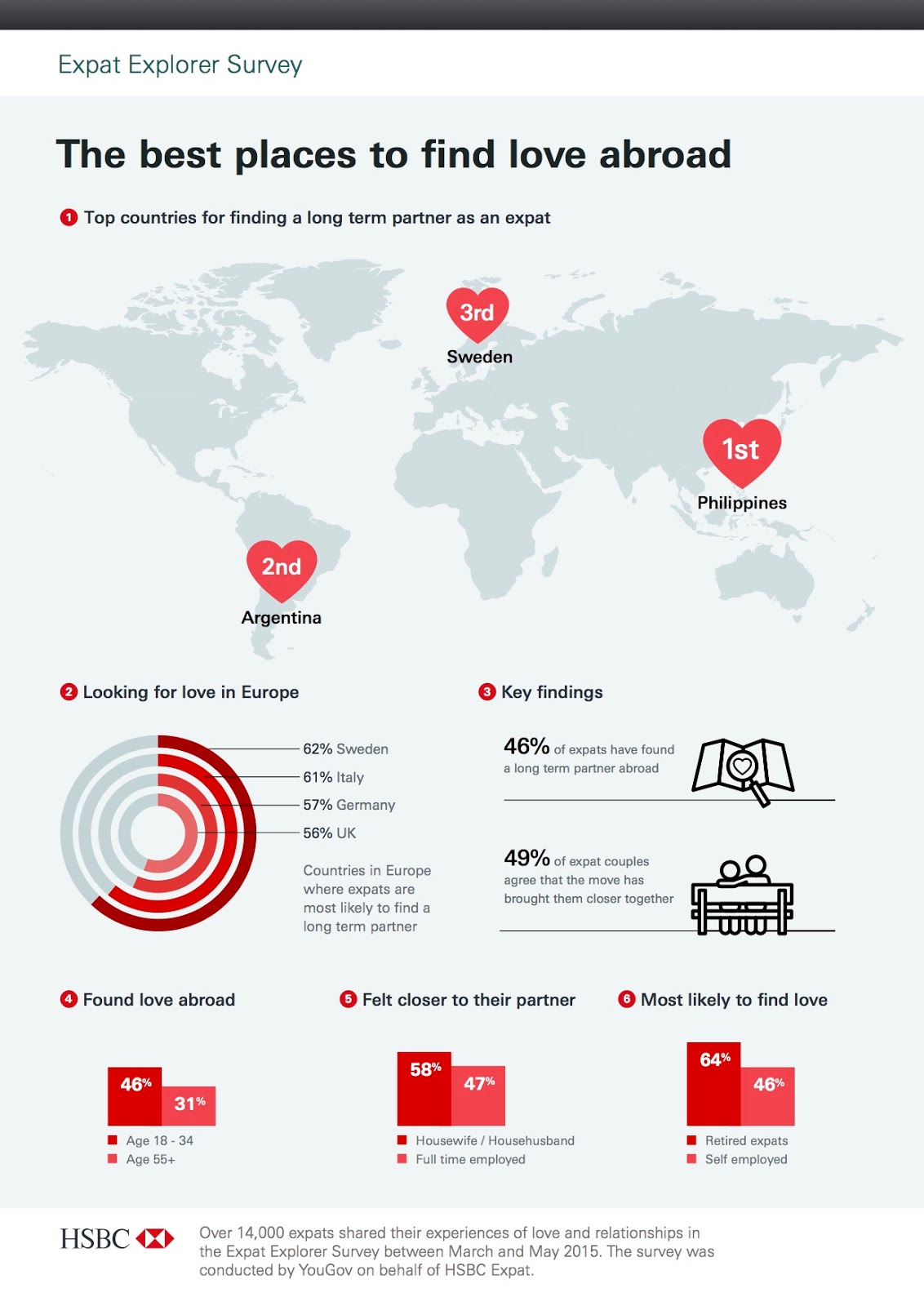 Expat Explorer Survey

The best places to find love abroad

1 Top countries for finding a long term partner as an expat

3rd
Sweden

1st
Philippines

2nd
Argentina

2 Looking for love in Europe

62% Sweden
61% Italy
57% Germany
56% UK

Countries in Europe where expats are most likely to find a long term partner

3 Key findings

46% of expats have found a long term partner abroad

49% of expat couples agree that the move has brought them closer together

4 Found love abroad

46%
31%
Age 18 - 34
Age 55+

5 Felt closer to their partner

58%
47%
Housewife / Househusband
Full time employed

6 Most likely to find love

64%
46%
Retired expats
Self employed

HSBC

Over 14,000 expats shared their experiences of love and relationships in the Expat Explorer Survey between March and May 2015. The survey was conducted by YouGov on behalf of HSBC Expat.