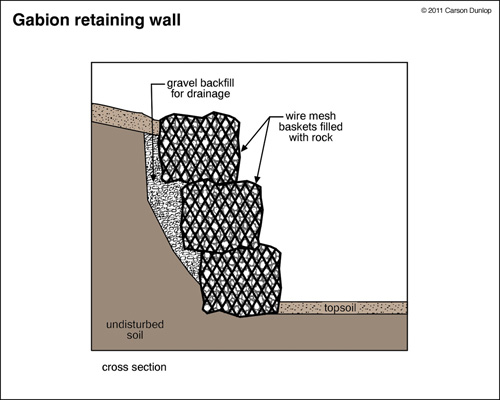 Gabion retaining wall

© 2011 Carson Dunlop

gravel backfill for drainage

wire mesh baskets filled with rock

topsoil

undisturbed soil

cross section