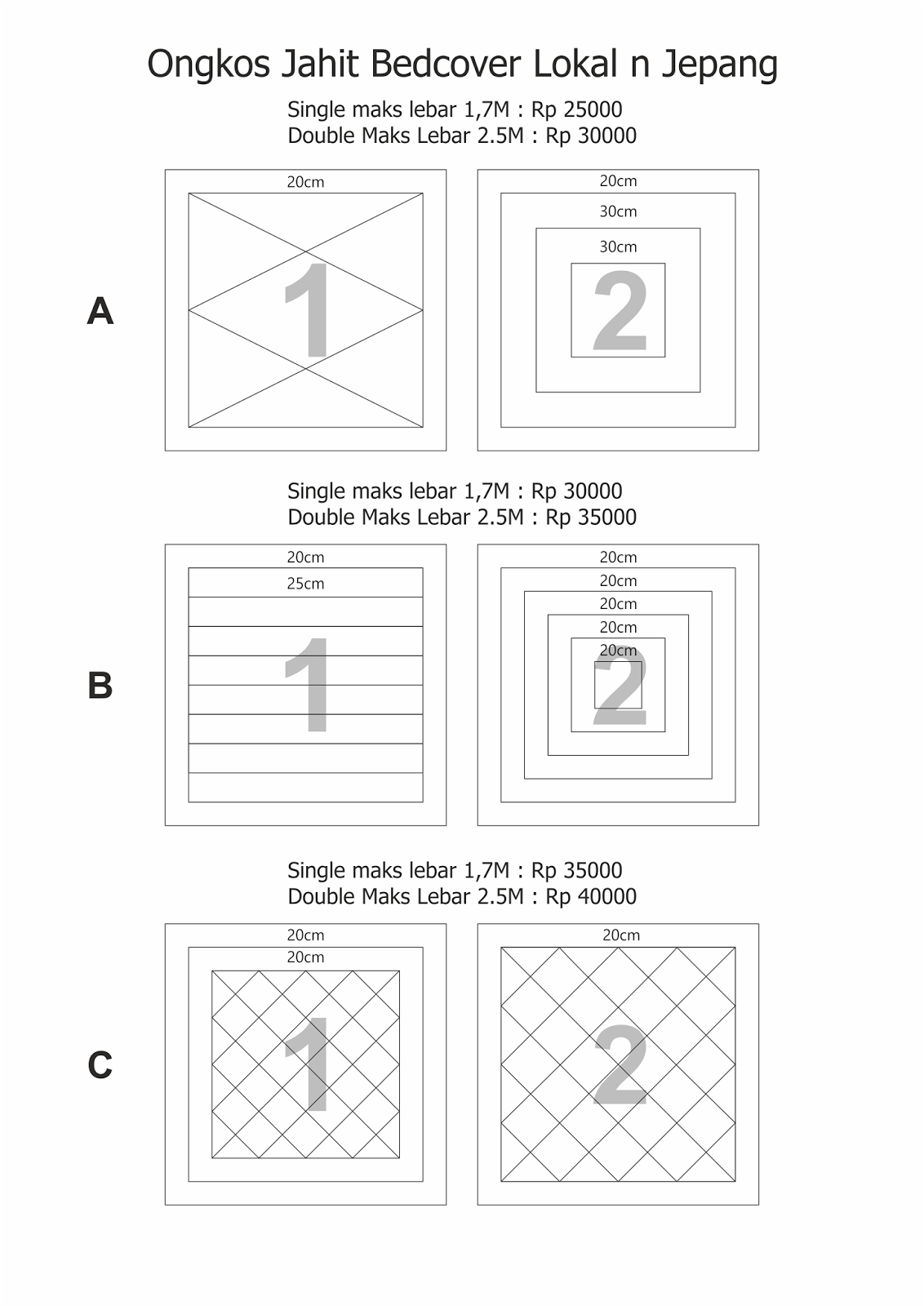 Ongkos Jahit Bedcover Lokal n Jepang

Single maks lebar 1,7M : Rp 25000
Double Maks Lebar 2.5M : Rp 30000

A

20cm

1

20cm

30cm

30cm

2

Single maks lebar 1,7M : Rp 30000
Double Maks Lebar 2.5M : Rp 35000

B

20cm

25cm

1

20cm

20cm

20cm

20cm

20cm

2

Single maks lebar 1,7M : Rp 35000
Double Maks Lebar 2.5M : Rp 40000

C

20cm

20cm

1

20cm

2