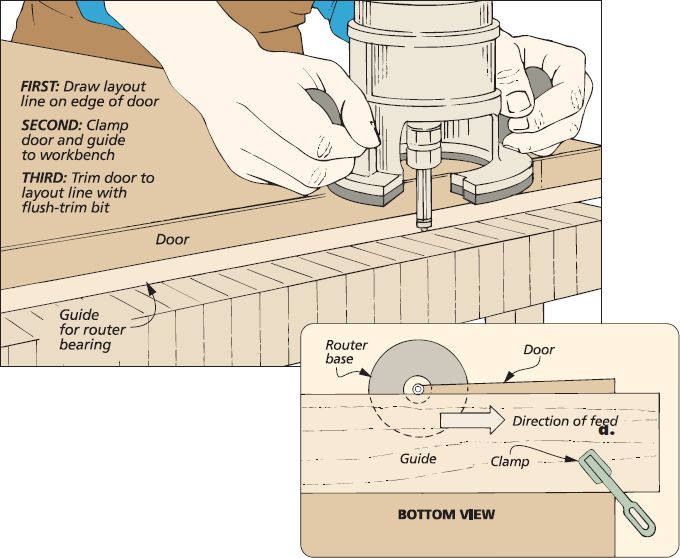 FIRST: Draw layout line on edge of door

SECOND: Clamp door and guide to workbench

THIRD: Trim door to layout line with flush-trim bit

Door

Guide for router bearing

Router base

Door

Direction of feed

d.

Guide

Clamp

BOTTOM VIEW