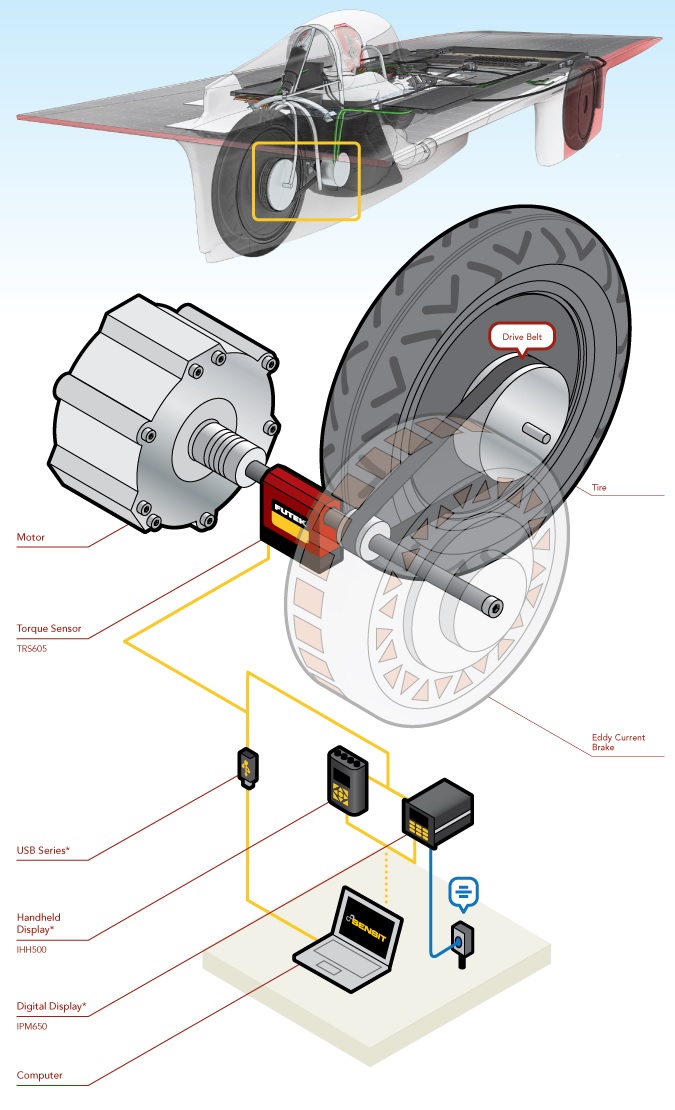 Drive Belt

Tire

Motor

FUTEK

Torque Sensor
TRS605

Eddy Current Brake

USB Series*

Handheld Display*
IHH500

SENSIT

Digital Display*
IPM650

Computer