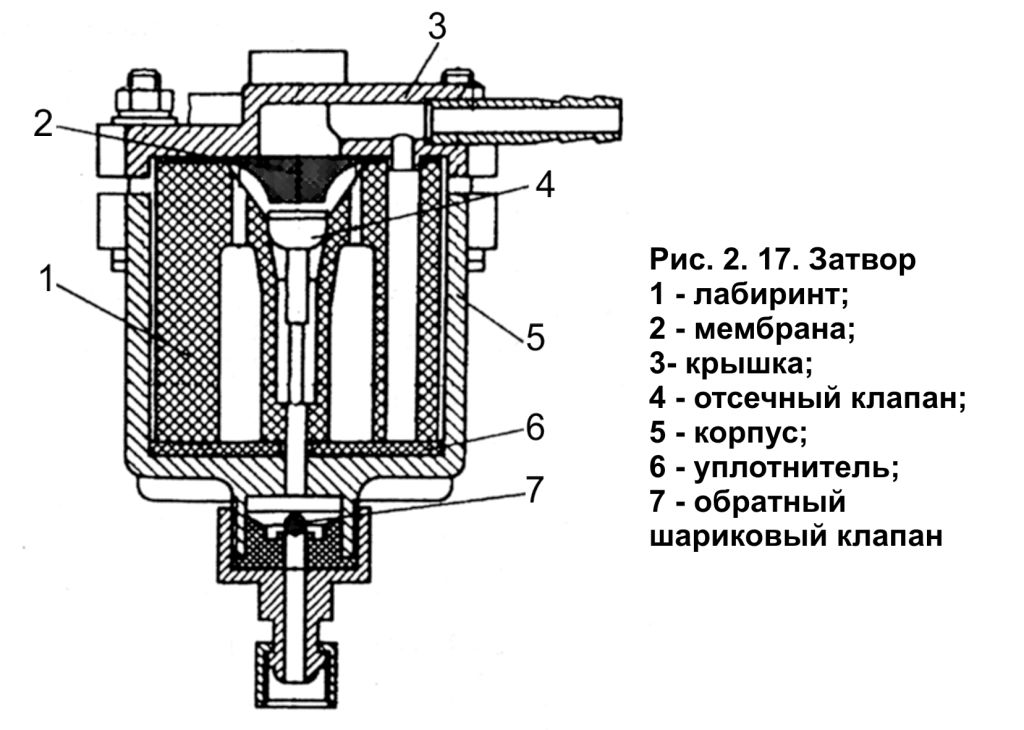 3
2
4
1
5
6
7

Рис. 2. 17. Затвор
1 - лабиринт;
2 - мембрана;
3- крышка;
4 - отсечный клапан;
5 - корпус;
6 - уплотнитель;
7 - обратный шариковый клапан