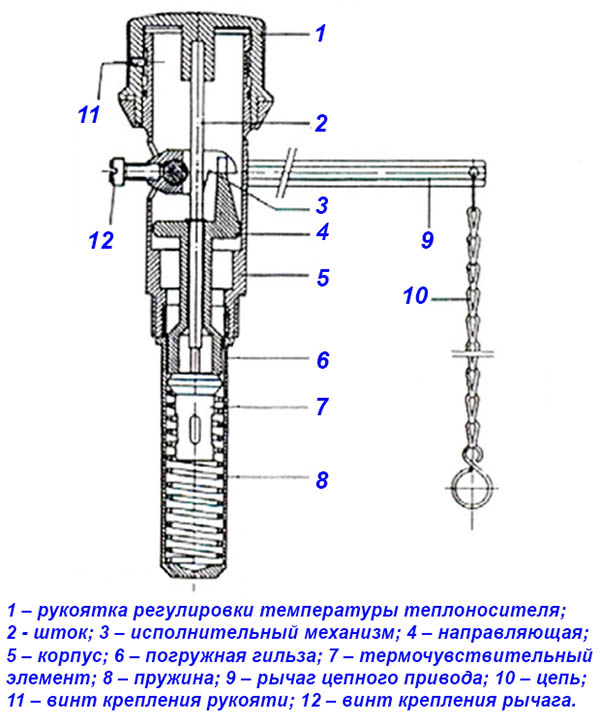 1
11
2
12
3
4
9
5
10
6
7
8

1 – рукоятка регулировки температуры теплоносителя; 2 - шток; 3 – исполнительный механизм; 4 – направляющая; 5 – корпус; 6 – погружная гильза; 7 – термочувствительный элемент; 8 – пружина; 9 – рычаг цепного привода; 10 – цепь; 11 – винт крепления рукояти; 12 – винт крепления рычага.