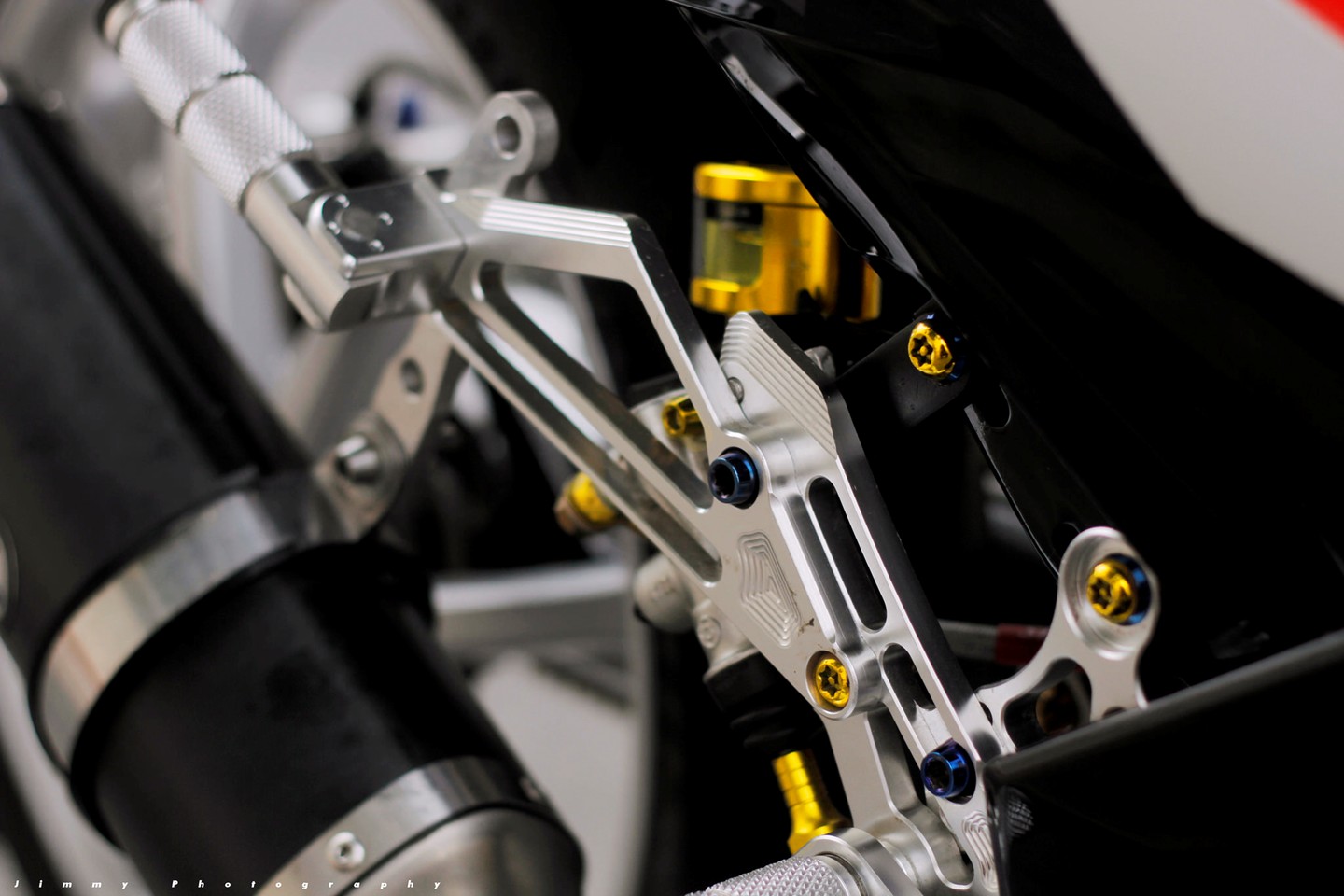 Jimmy Photography