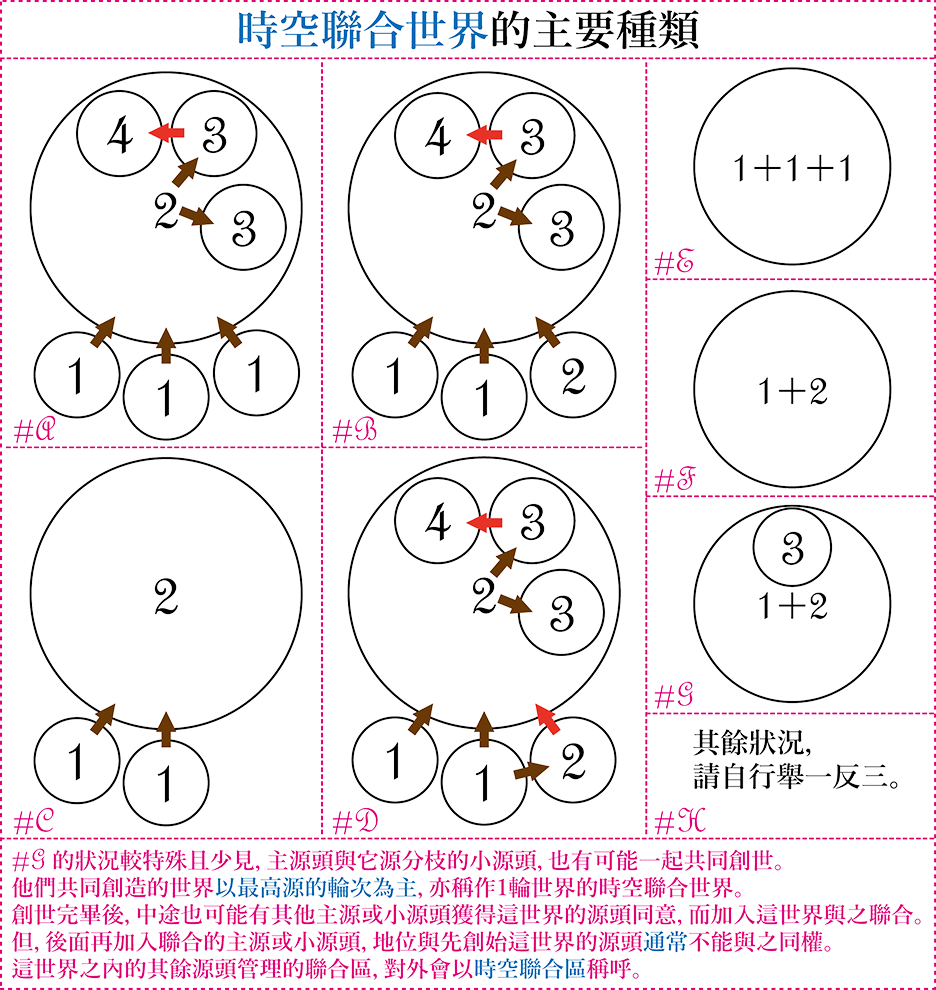 時空聯合世界的主要種類

4 3 2 3 1 1 1
#𝒜

4 3 2 3 1 1 2
#ℬ

1+1+1
#ℰ

1+2
#ℱ

2 1 1
#𝒞

4 3 2 3 1 1 2
#𝒟

3
1+2
#𝒢

其餘狀況,
請自行舉一反三。
#ℋ

#𝒢 的狀況較特殊且少見, 主源頭與它源分枝的小源頭, 也有可能一起共同創世。
他們共同創造的世界以最高源的輪次為主, 亦稱作1輪世界的時空聯合世界。
創世完畢後, 中途也可能有其他主源或小源頭獲得這世界的源頭同意, 而加入這世界與之聯合。
但, 後面再加入聯合的主源或小源頭, 地位與先創始這世界的源頭通常不能與之同權。
這世界之內的其餘源頭管理的聯合區, 對外會以時空聯合區稱呼。