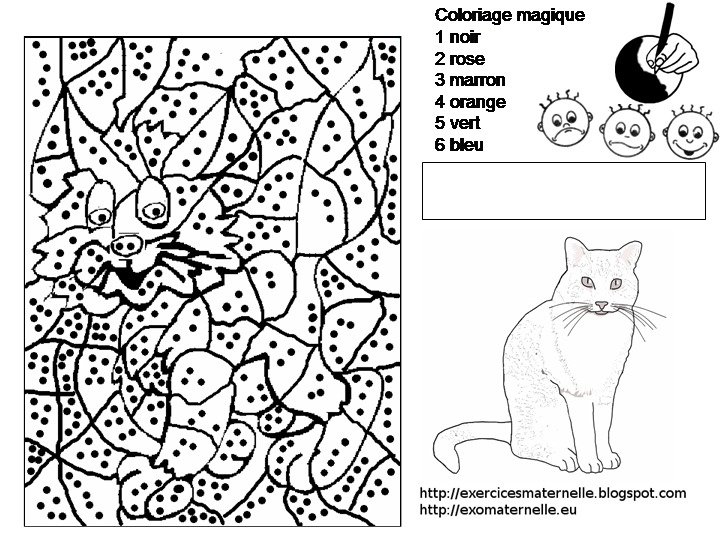 Coloriage magique
1 noir
2 rose
3 marron
4 orange
5 vert
6 bleu

http://exercicesmaternelle.blogspot.com
http://exomaternelle.eu