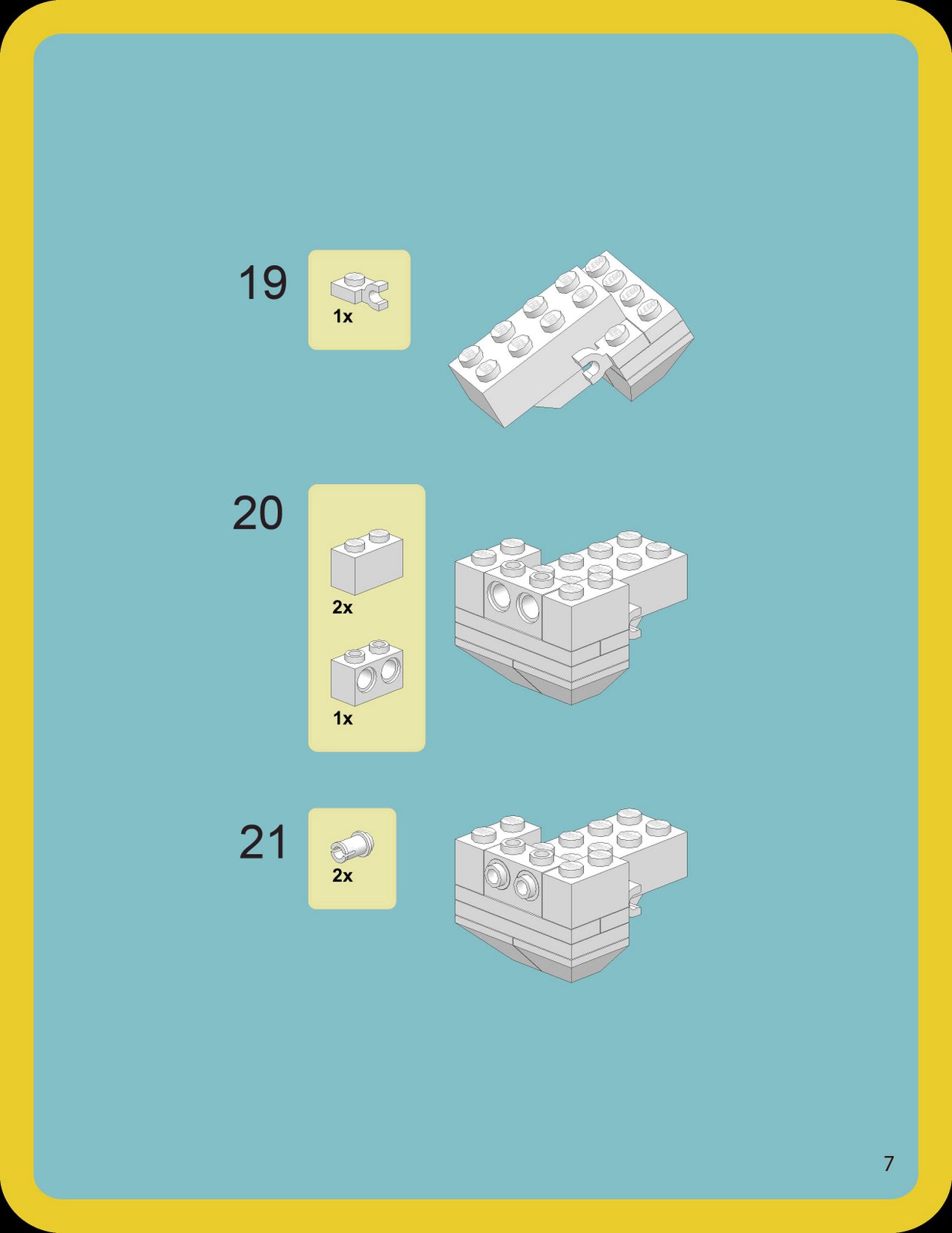 19

1x

20

2x

1x

21

2x

7