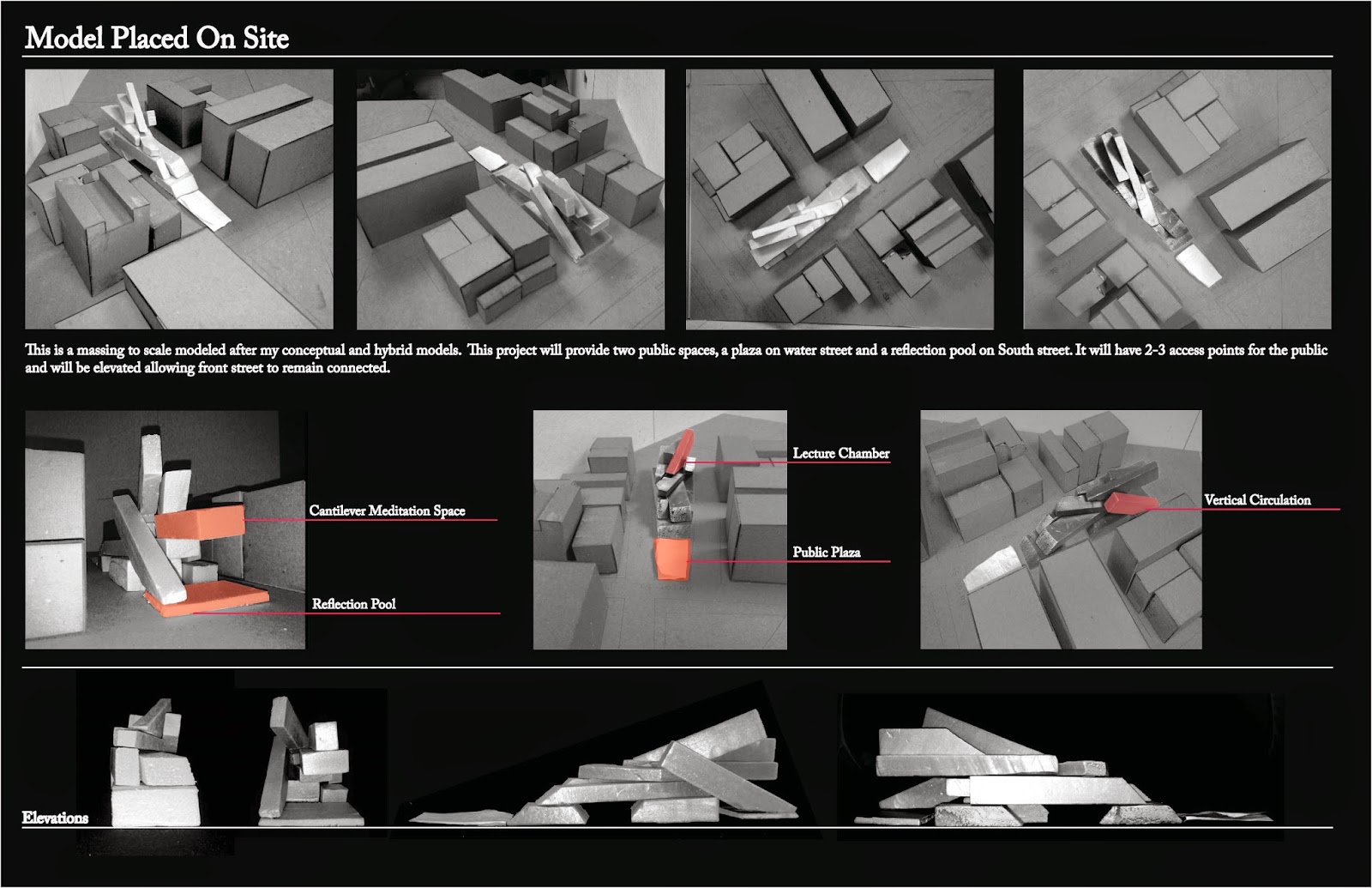 Model Placed On Site

This is a massing to scale modeled after my conceptual and hybrid models. This project will provide two public spaces, a plaza on water street and a reflection pool on South street. It will have 2-3 access points for the public and will be elevated allowing front street to remain connected.

Cantilever Meditation Space

Reflection Pool

Lecture Chamber

Public Plaza

Vertical Circulation

Elevations