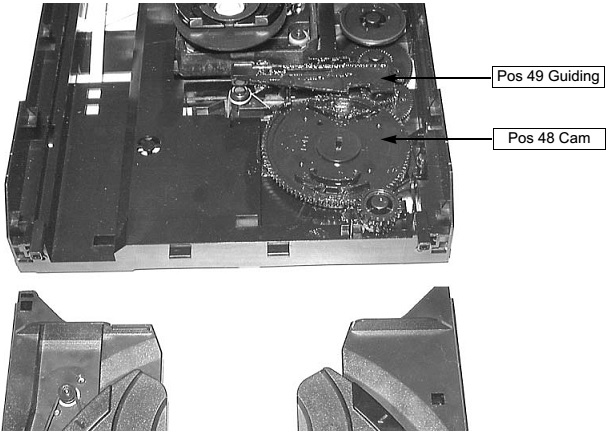 Pos 49 Guiding

Pos 48 Cam