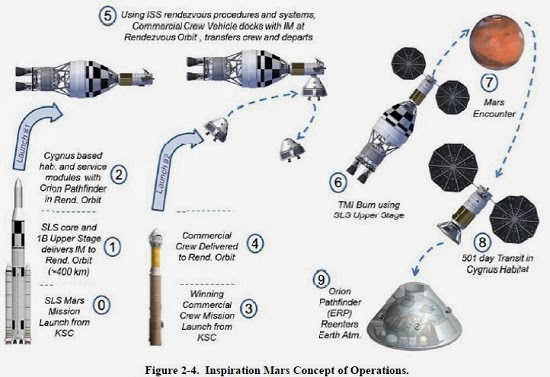 5 Using ISS rendezvous procedures and systems, Commercial Crew Vehicle docks with IM at Rendezvous Orbit , transfers crew and departs

Launch #1

Cygnus based hab. and service modules with Orion Pathfinder in Rend. Orbit 2

SLS core and 1B Upper Stage delivers IM to Rend. Orbit (~400 km) 1

SLS Mars Mission Launch from KSC 0

Launch #2

Commercial Crew Delivered to Rend. Orbit 4

Winning Commercial Crew Mission Launch from KSC 3

6 TMI Burn using SLS Upper Stage

7 Mars Encounter

8 501 day Transit in Cygnus Habitat

9 Orion Pathfinder (ERP) Reenters Earth Atm.

Figure 2-4. Inspiration Mars Concept of Operations.