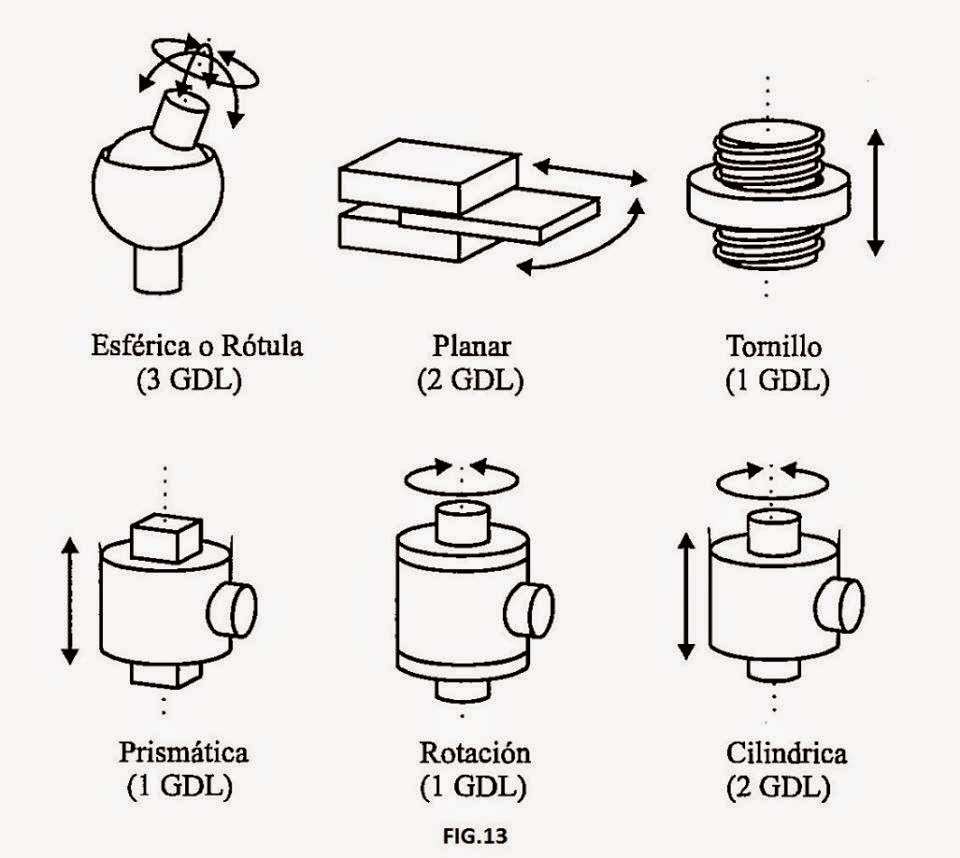 Esférica o Rótula
(3 GDL)

Planar
(2 GDL)

Tornillo
(1 GDL)

Prismática
(1 GDL)

Rotación
(1 GDL)

Cilindrica
(2 GDL)

FIG.13