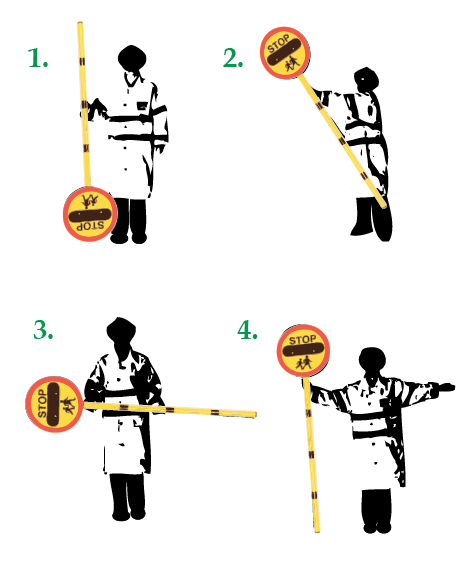 1.

STOP

2.

STOP

3.

STOP

4.

STOP