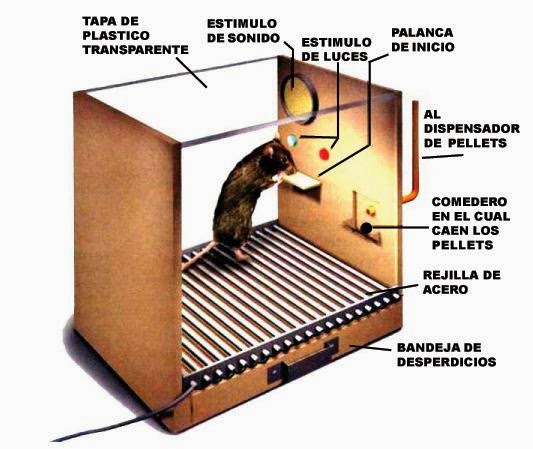 TAPA DE PLASTICO TRANSPARENTE

ESTIMULO DE SONIDO

ESTIMULO DE LUCES

PALANCA DE INICIO

AL DISPENSADOR DE PELLETS

COMEDERO EN EL CUAL CAEN LOS PELLETS

REJILLA DE ACERO

BANDEJA DE DESPERDICIOS