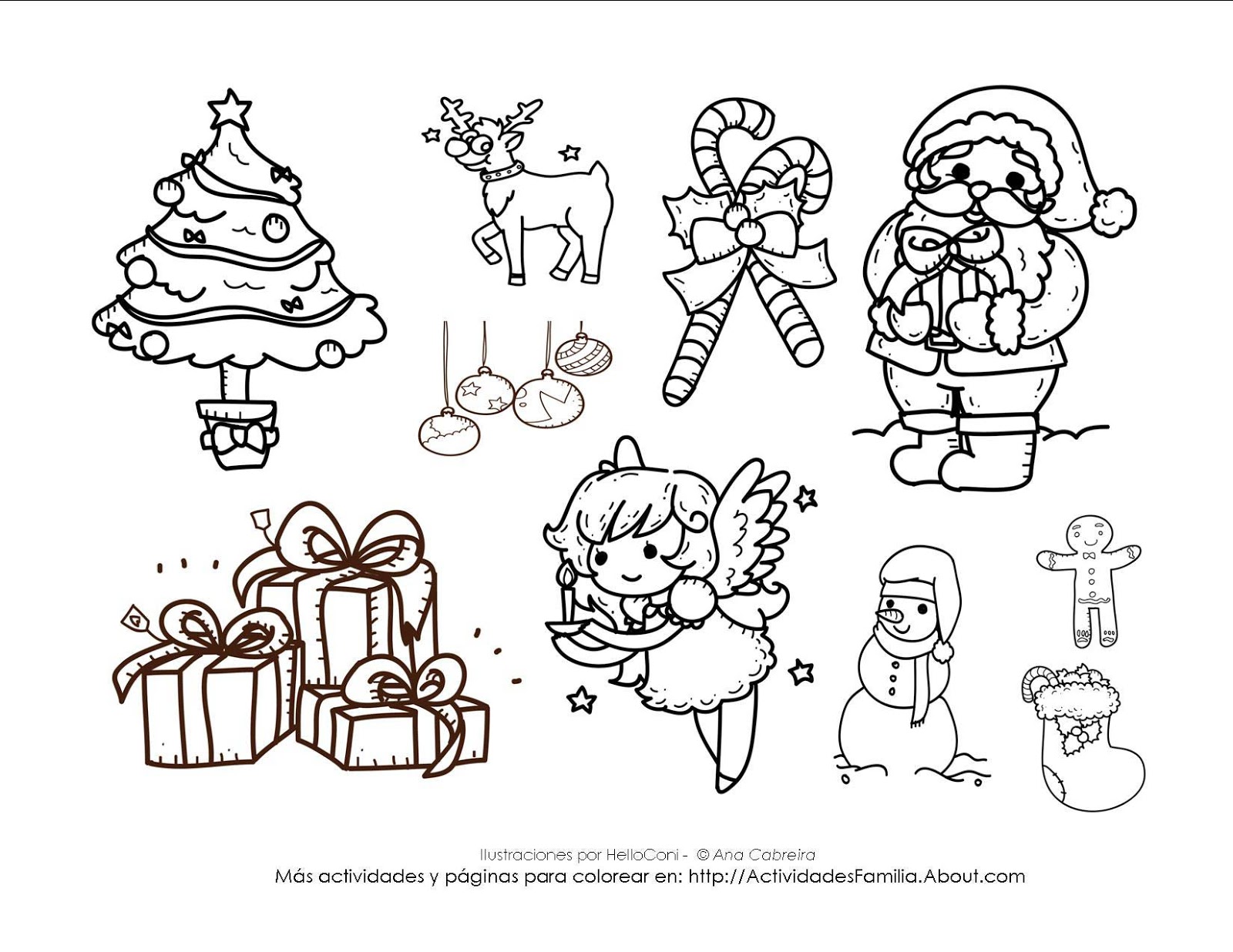 Ilustraciones por HelloConi - © Ana Cabreira
Más actividades y páginas para colorear en: http://ActividadesFamilia.About.com