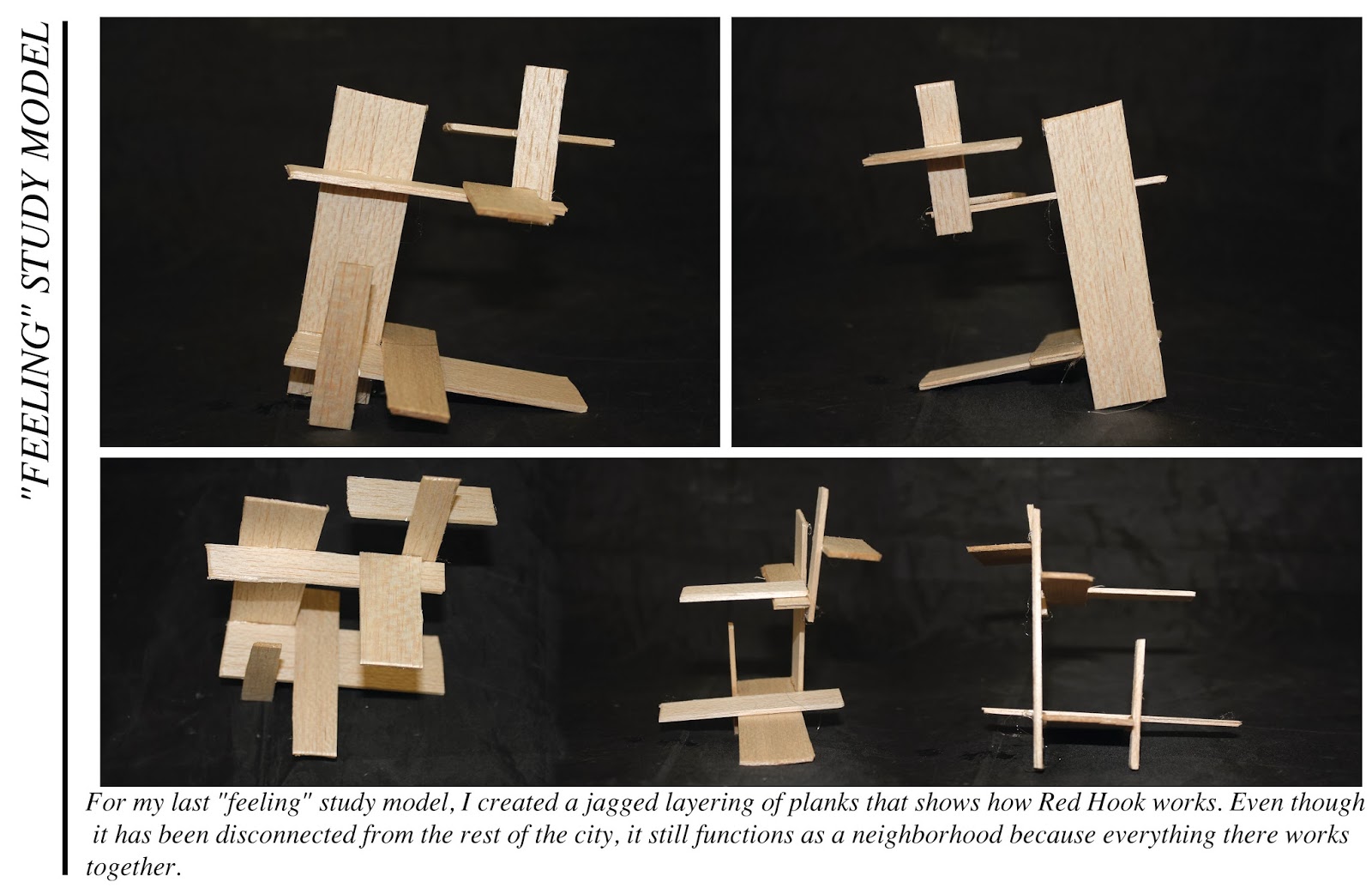 "FEELING" STUDY MODEL

For my last "feeling" study model, I created a jagged layering of planks that shows how Red Hook works. Even though it has been disconnected from the rest of the city, it still functions as a neighborhood because everything there works together.