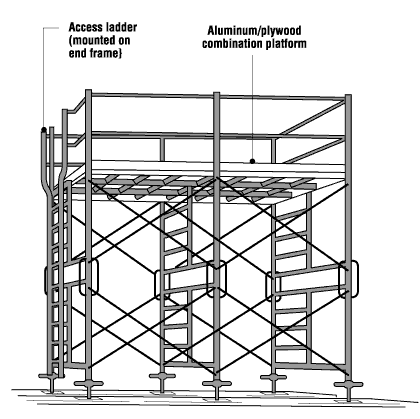 Access ladder (mounted on end frame}

Aluminum/plywood combination platform