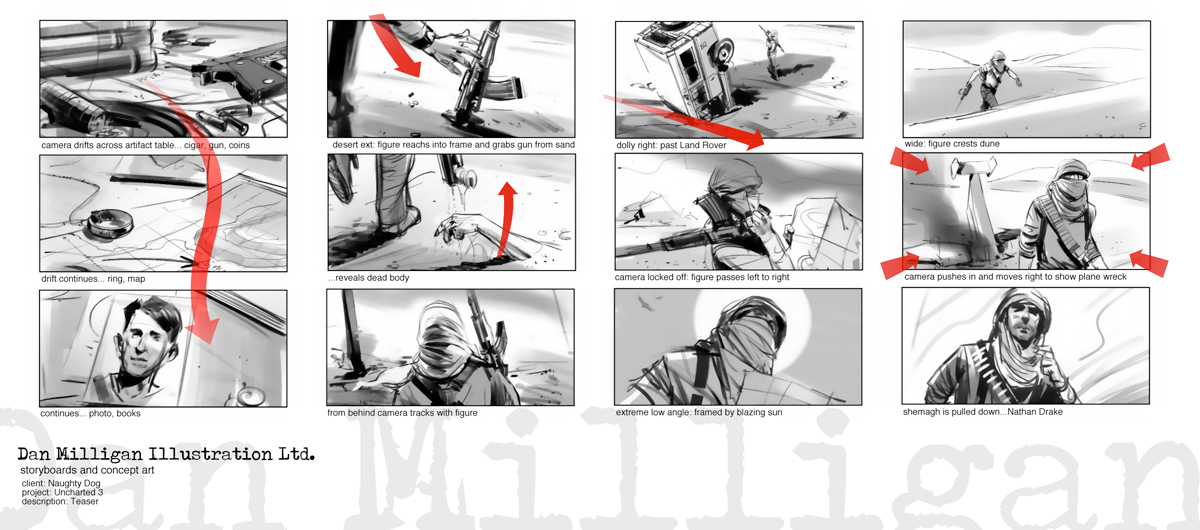 camera drifts across artifact table... cigar, gun, coins

drift continues... ring, map

continues... photo, books

desert ext: figure reaches into frame and grabs gun from sand

...reveals dead body

from behind camera tracks with figure

dolly right: past Land Rover

camera locked off: figure passes left to right

extreme low angle: framed by blazing sun

wide: figure crests dune

camera pushes in and moves right to show plane wreck

shemagh is pulled down...Nathan Drake

Dan Milligan

Dan Milligan Illustration Ltd.
storyboards and concept art
client: Naughty Dog
project: Uncharted 3
description: Teaser