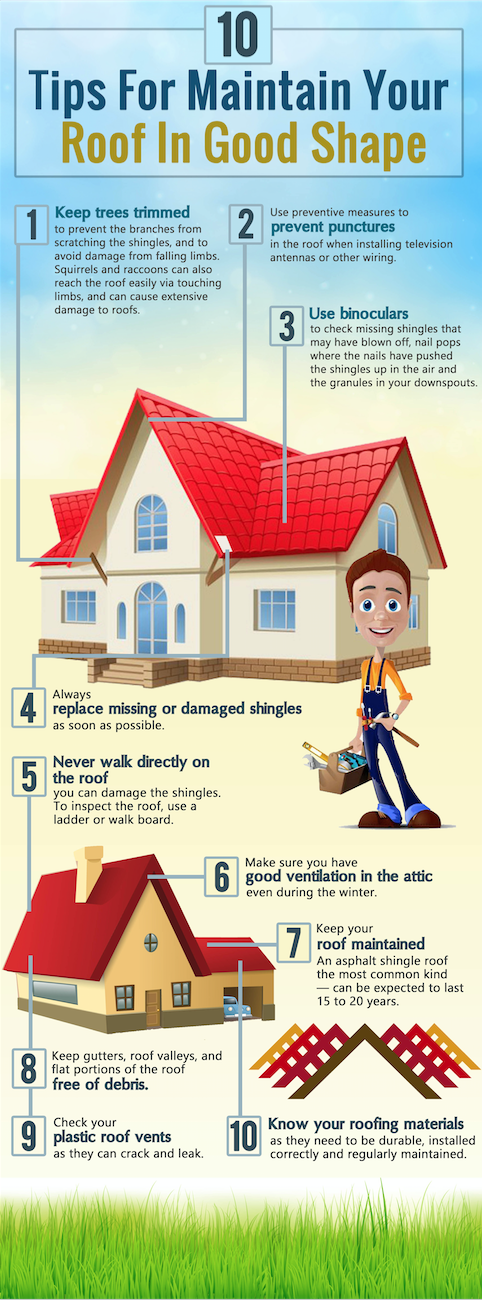 10
Tips For Maintain Your Roof In Good Shape

1 Keep trees trimmed to prevent the branches from scratching the shingles, and to avoid damage from falling limbs. Squirrels and raccoons can also reach the roof easily via touching limbs, and can cause extensive damage to roofs.

2 Use preventive measures to prevent punctures in the roof when installing television antennas or other wiring.

3 Use binoculars to check missing shingles that may have blown off, nail pops where the nails have pushed the shingles up in the air and the granules in your downspouts.

4 Always replace missing or damaged shingles as soon as possible.

5 Never walk directly on the roof you can damage the shingles. To inspect the roof, use a ladder or walk board.

6 Make sure you have good ventilation in the attic even during the winter.

7 Keep your roof maintained An asphalt shingle roof the most common kind — can be expected to last 15 to 20 years.

8 Keep gutters, roof valleys, and flat portions of the roof free of debris.

9 Check your plastic roof vents as they can crack and leak.

10 Know your roofing materials as they need to be durable, installed correctly and regularly maintained.