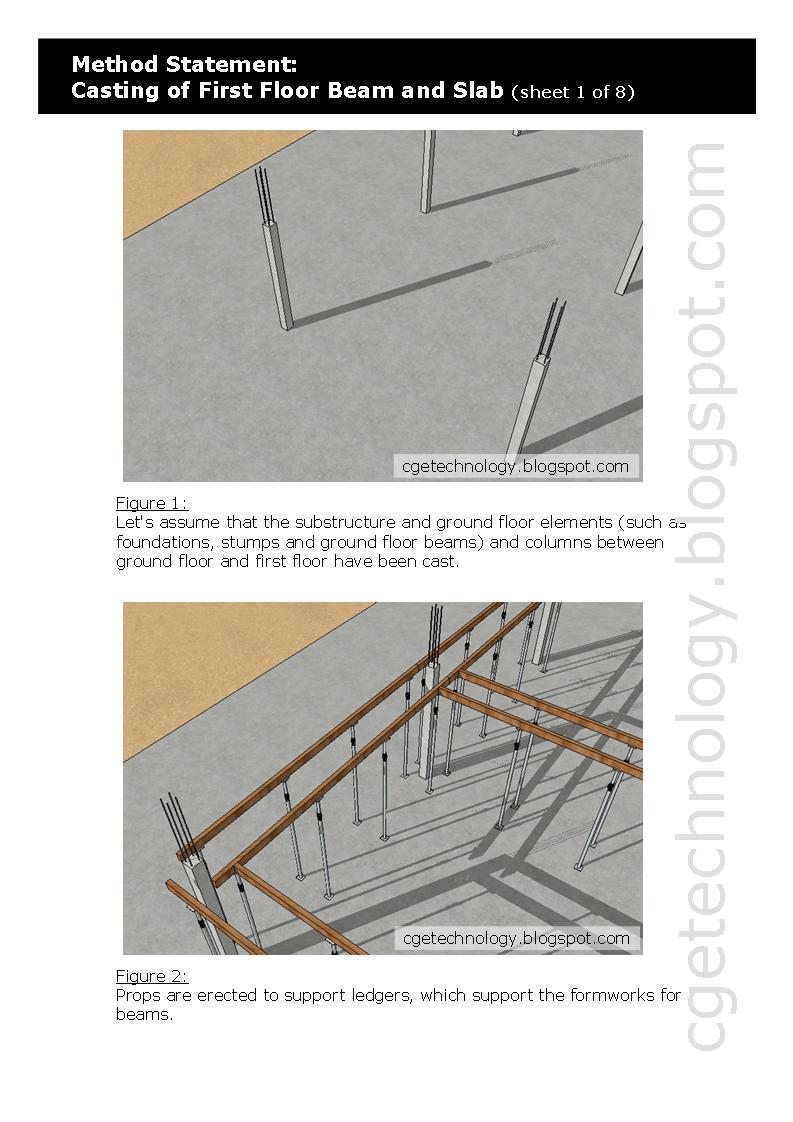 Method Statement:
Casting of First Floor Beam and Slab (sheet 1 of 8)

cgetechnology.blogspot.com

Figure 1:
Let's assume that the substructure and ground floor elements (such as foundations, stumps and ground floor beams) and columns between ground floor and first floor have been cast.

cgetechnology.blogspot.com

Figure 2:
Props are erected to support ledgers, which support the formworks for beams.

cgetechnology.blogspot.com