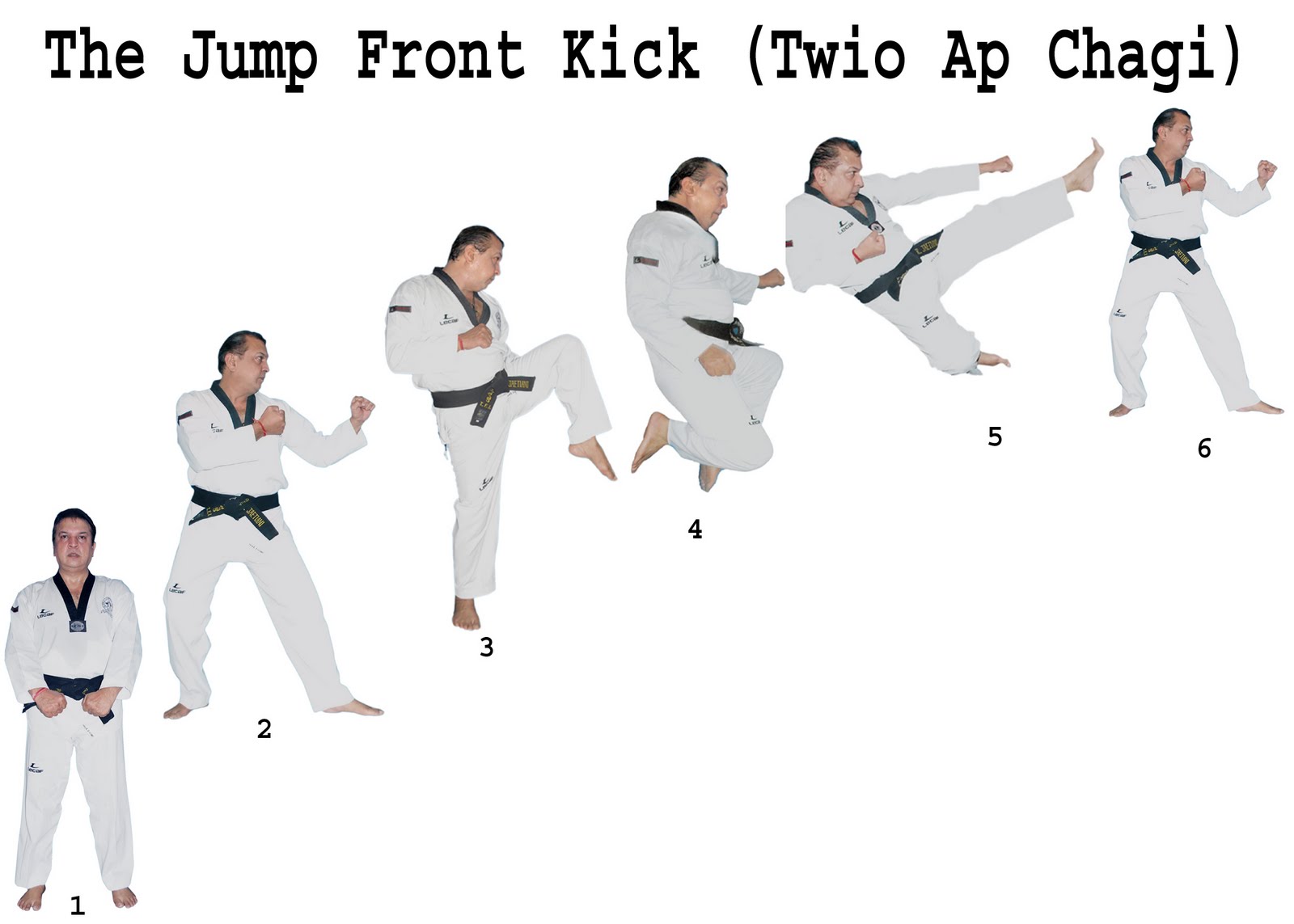 The Jump Front Kick (Twio Ap Chagi)

1

2

3

4

5

6