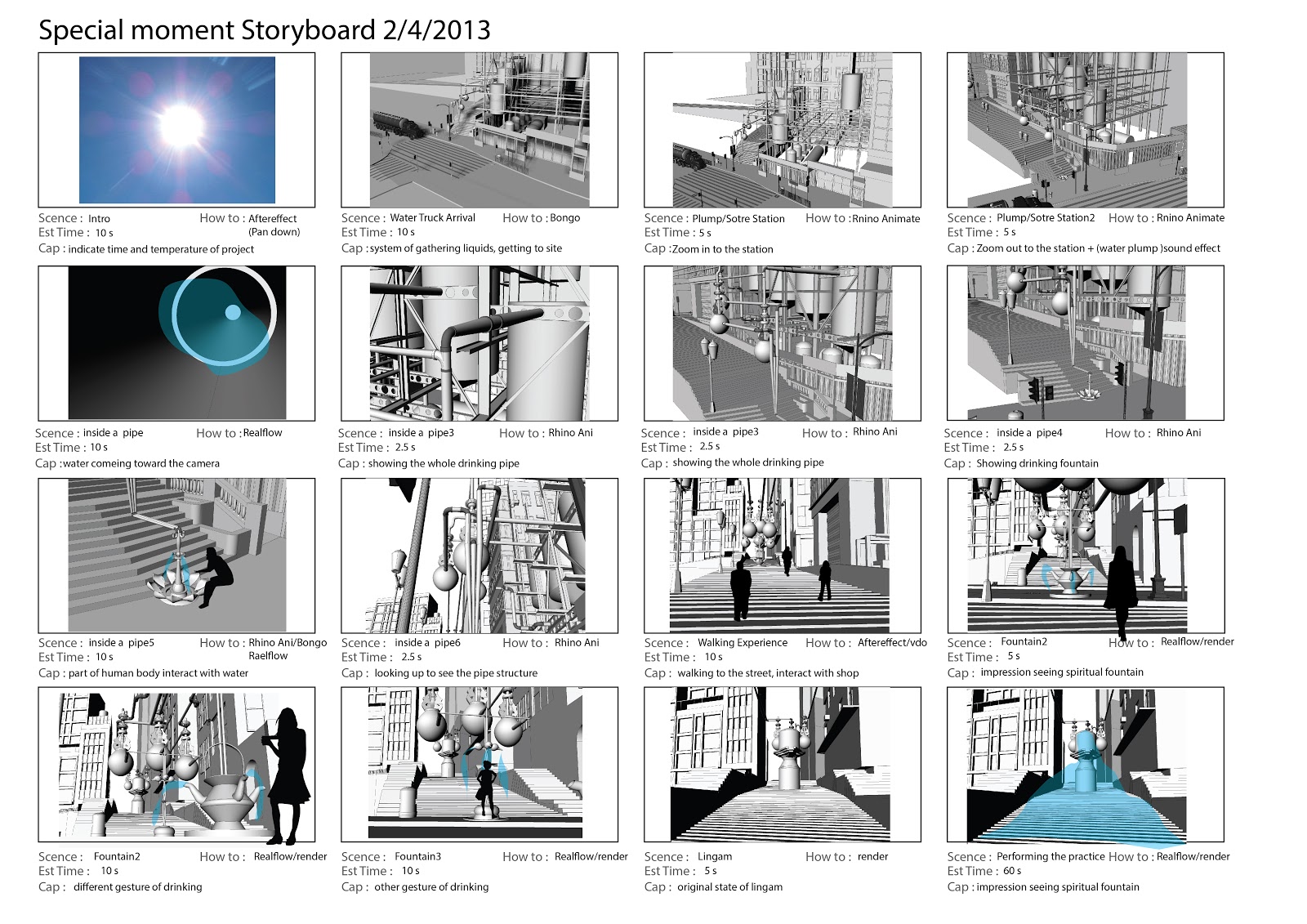 Special moment Storyboard 2/4/2013

Scence : Intro How to : Aftereffect (Pan down)
Est Time : 10 s
Cap : indicate time and temperature of project

Scence : Water Truck Arrival How to : Bongo
Est Time : 10 s
Cap : system of gathering liquids, getting to site

Scence : Plump/Sotre Station How to : Rnino Animate
Est Time : 5 s
Cap : Zoom in to the station

Scence : Plump/Sotre Station2 How to : Rnino Animate
Est Time : 5 s
Cap : Zoom out to the station + (water plump )sound effect

Scence : inside a pipe How to : Realflow
Est Time : 10 s
Cap : water comeing toward the camera

Scence : inside a pipe3 How to : Rhino Ani
Est Time : 2.5 s
Cap : showing the whole drinking pipe

Scence : inside a pipe3 How to : Rhino Ani
Est Time : 2.5 s
Cap : showing the whole drinking pipe

Scence : inside a pipe4 How to : Rhino Ani
Est Time : 2.5 s
Cap : Showing drinking fountain

Scence : inside a pipe5 How to : Rhino Ani/Bongo Raelflow
Est Time : 10 s
Cap : part of human body interact with water

Scence : inside a pipe6 How to : Rhino Ani
Est Time : 2.5 s
Cap : looking up to see the pipe structure

Scence : Walking Experience How to : Aftereffect/vdo
Est Time : 10 s
Cap : walking to the street, interact with shop

Scence : Fountain2 How to : Realflow/render
Est Time : 5 s
Cap : impression seeing spiritual fountain

Scence : Fountain2 How to : Realflow/render
Est Time : 10 s
Cap : different gesture of drinking

Scence : Fountain3 How to : Realflow/render
Est Time : 10 s
Cap : other gesture of drinking

Scence : Lingam How to : render
Est Time : 5 s
Cap : original state of lingam

Scence : Performing the practice How to : Realflow/render
Est Time : 60 s
Cap : impression seeing spiritual fountain