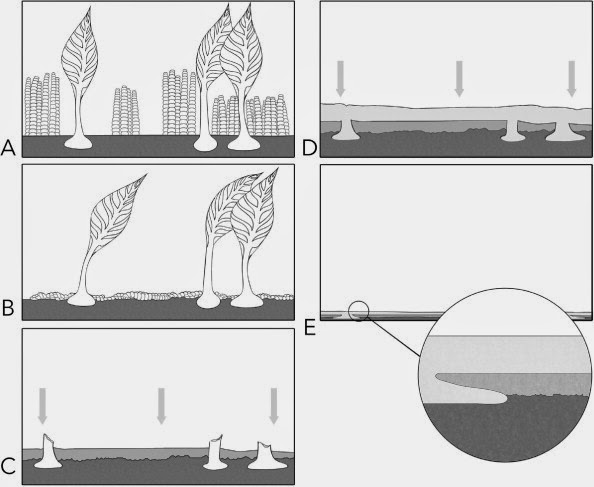 A
B
C
D
E