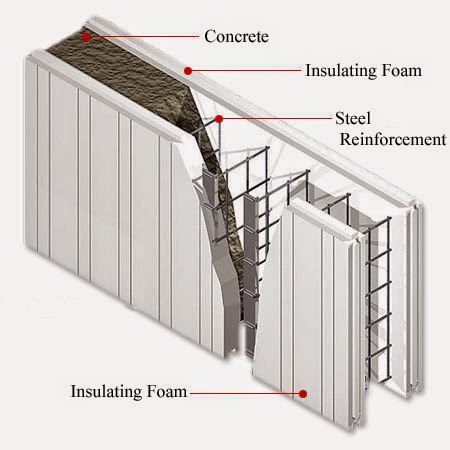 Concrete

Insulating Foam

Steel Reinforcement

Insulating Foam